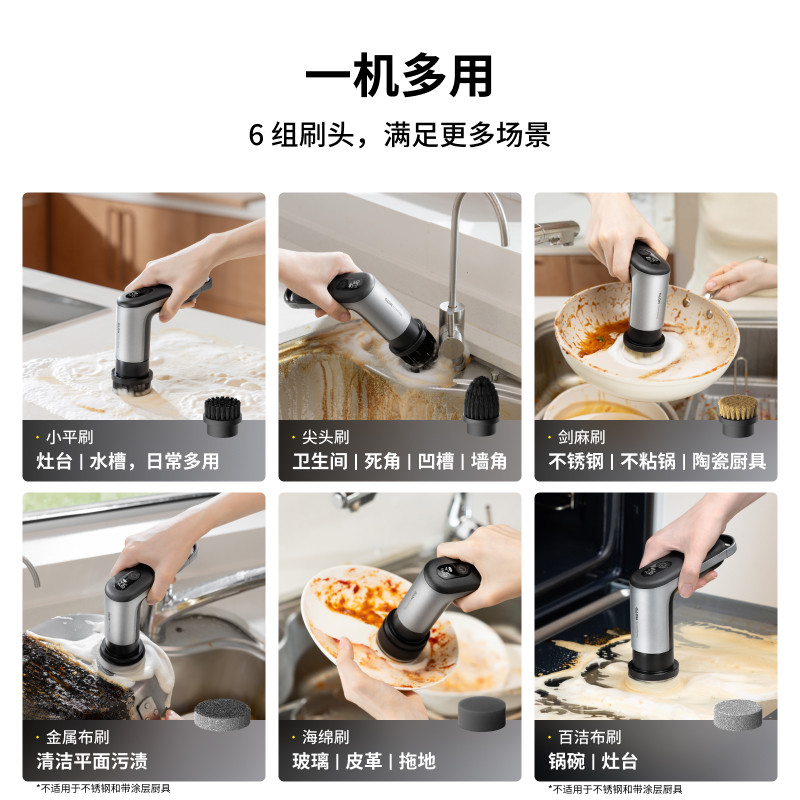 一机多用

6 组刷头，满足更多场景

· 小平刷
灶台 | 水槽，日常多用

· 尖头刷
卫生间 | 死角 | 凹槽 | 墙角

· 剑麻刷
不锈钢 | 不粘锅 | 陶瓷厨具

· 金属布刷
清洁平面污渍

*不适用于不锈钢和带涂层厨具

· 海绵刷
玻璃 | 皮革 | 拖地

· 百洁布刷
锅碗 | 灶台

*不适用于不锈钢和带涂层厨具