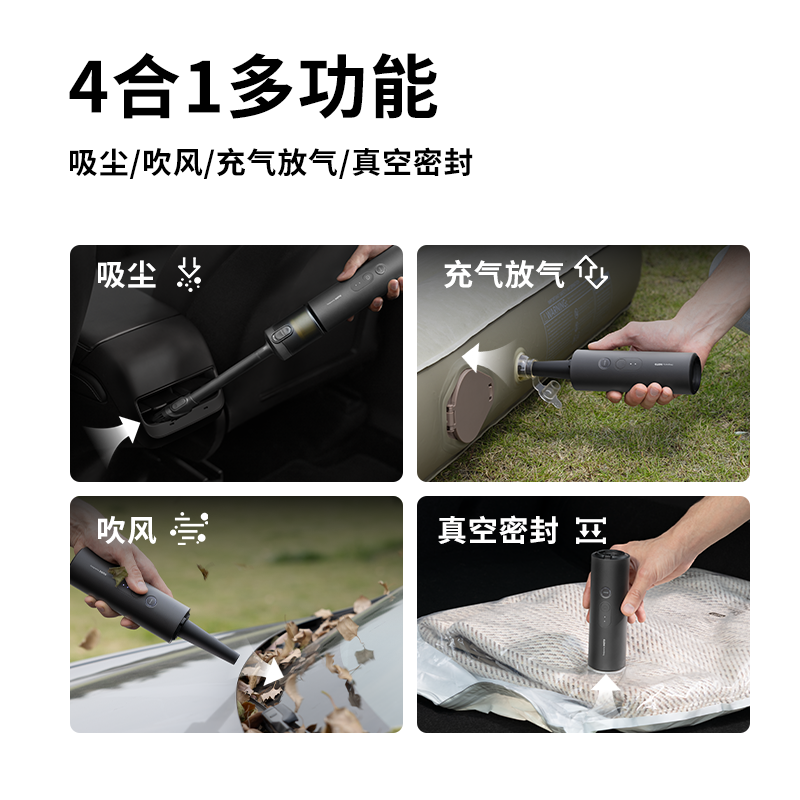 4合1多功能

吸尘/吹风/充气放气/真空密封

吸尘

充气放气

吹风

真空密封