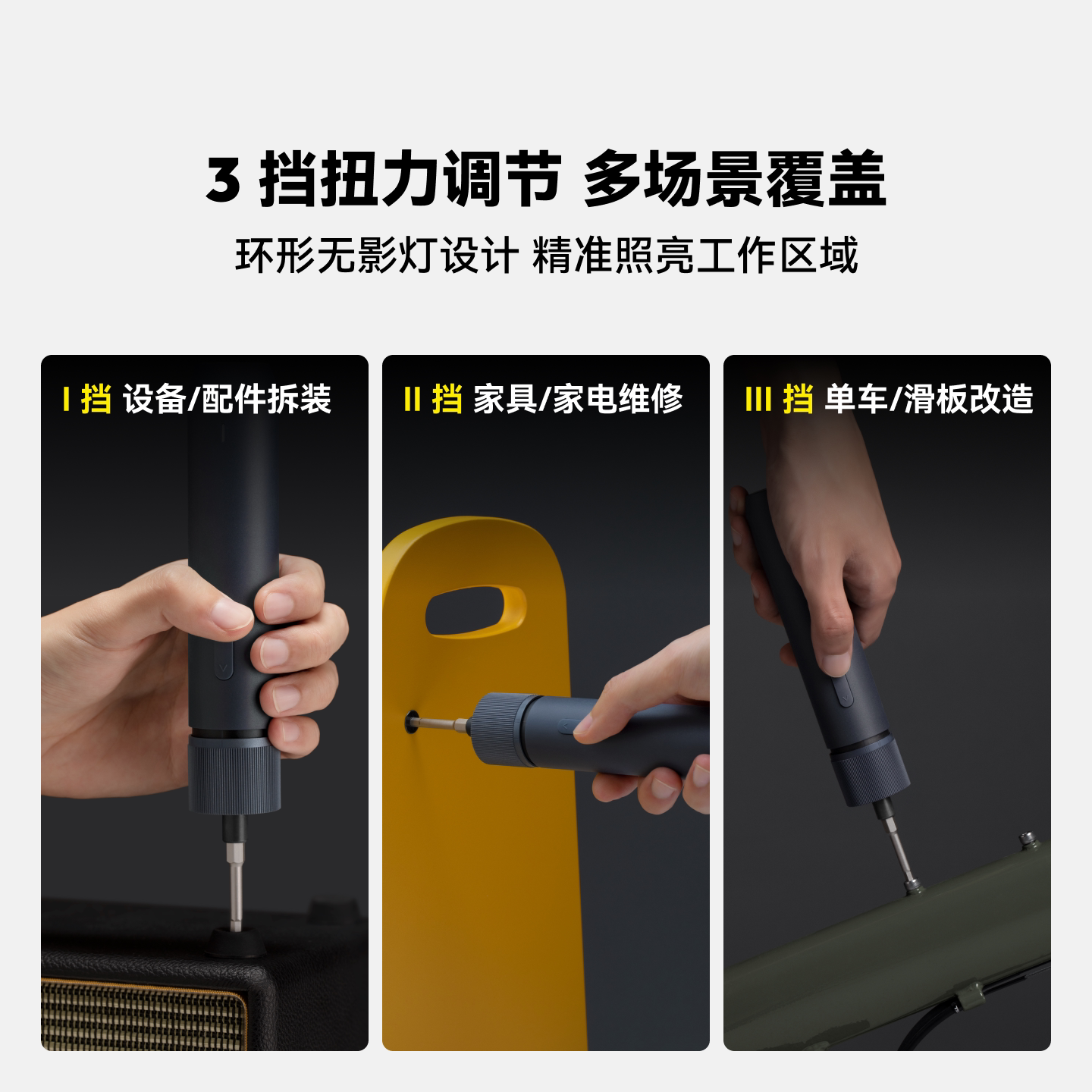 3 挡扭力调节 多场景覆盖

环形无影灯设计 精准照亮工作区域

I 挡 设备/配件拆装

II 挡 家具/家电维修

III 挡 单车/滑板改造