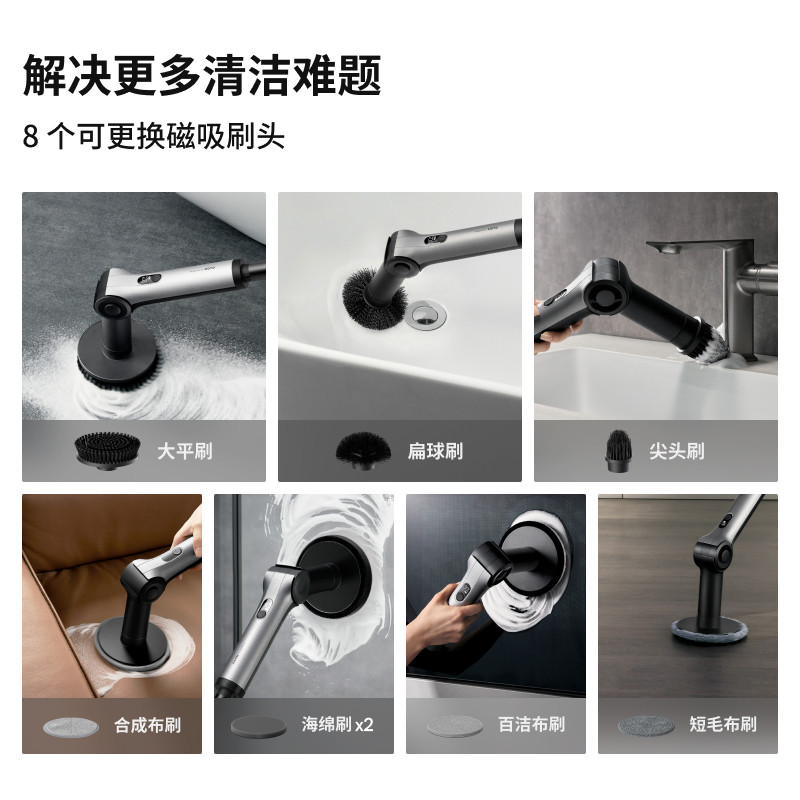 解决更多清洁难题

8 个可更换磁吸刷头

大平刷

扁球刷

尖头刷

合成布刷

海绵刷 x2

百洁布刷

短毛布刷