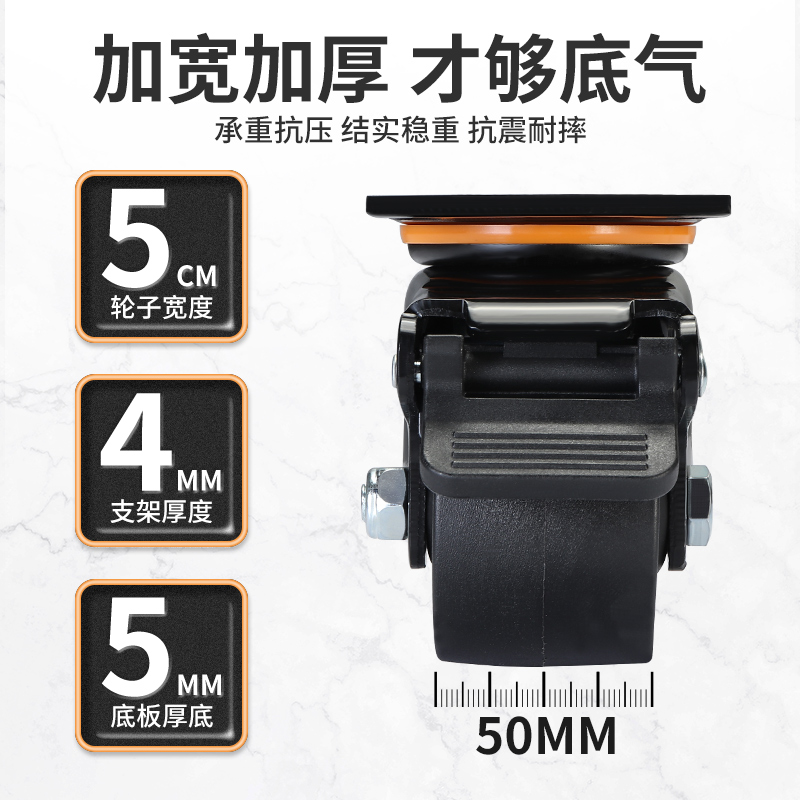 加宽加厚 才够底气

承重抗压 结实稳重 抗震耐摔

5 CM
轮子宽度

4 MM
支架厚度

5 MM
底板厚底

50MM