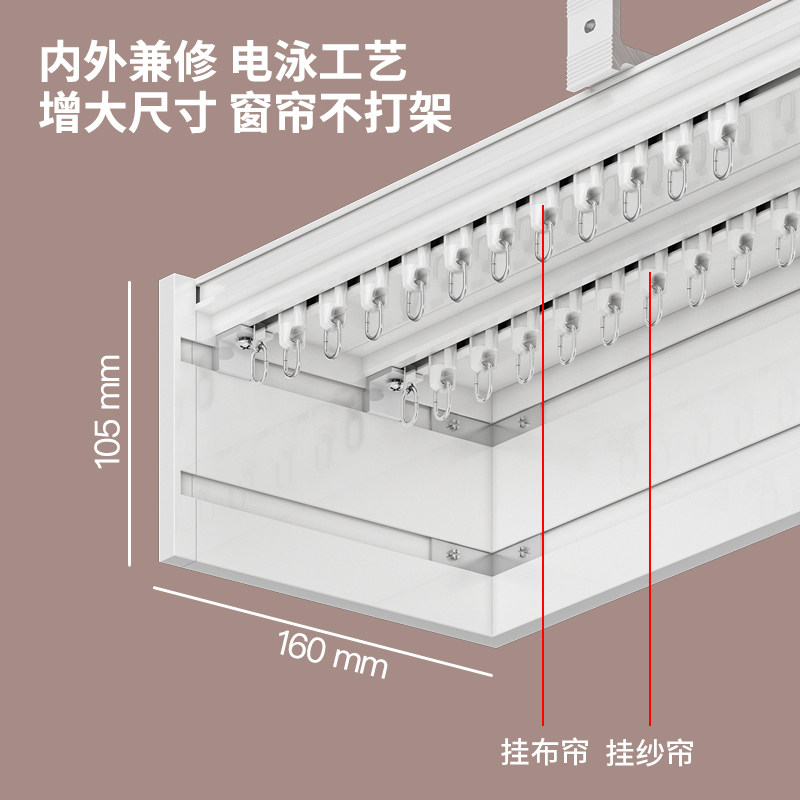 内外兼修 电泳工艺
增大尺寸 窗帘不打架

105 mm

160 mm

挂布帘 挂纱帘