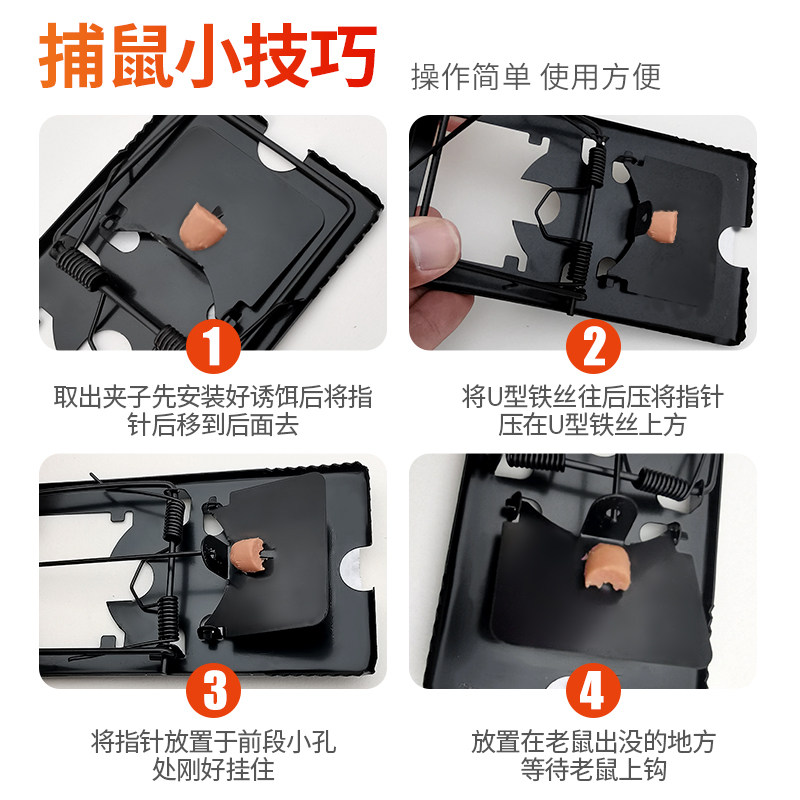 捕鼠小技巧

操作简单 使用方便

1

取出夹子先安装好诱饵后将指针后移到后面去

2

将U型铁丝往后压将指针压在U型铁丝上方

3

将指针放置于前段小孔处刚好挂住

4

放置在老鼠出没的地方等待老鼠上钩