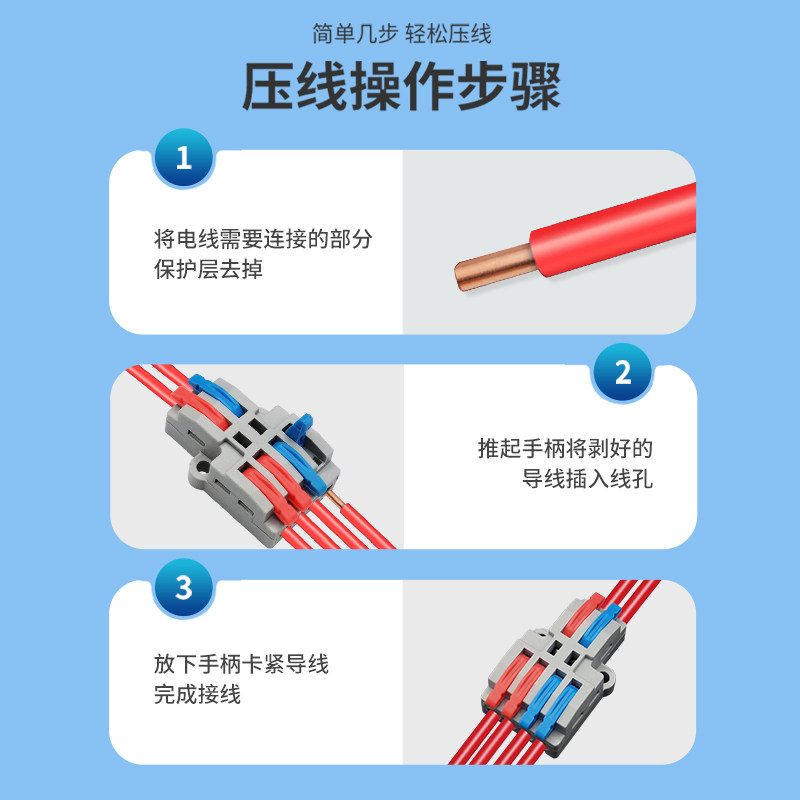 简单几步 轻松压线

压线操作步骤

1

将电线需要连接的部分保护层去掉

2

推起手柄将剥好的导线插入线孔

3

放下手柄卡紧导线完成接线