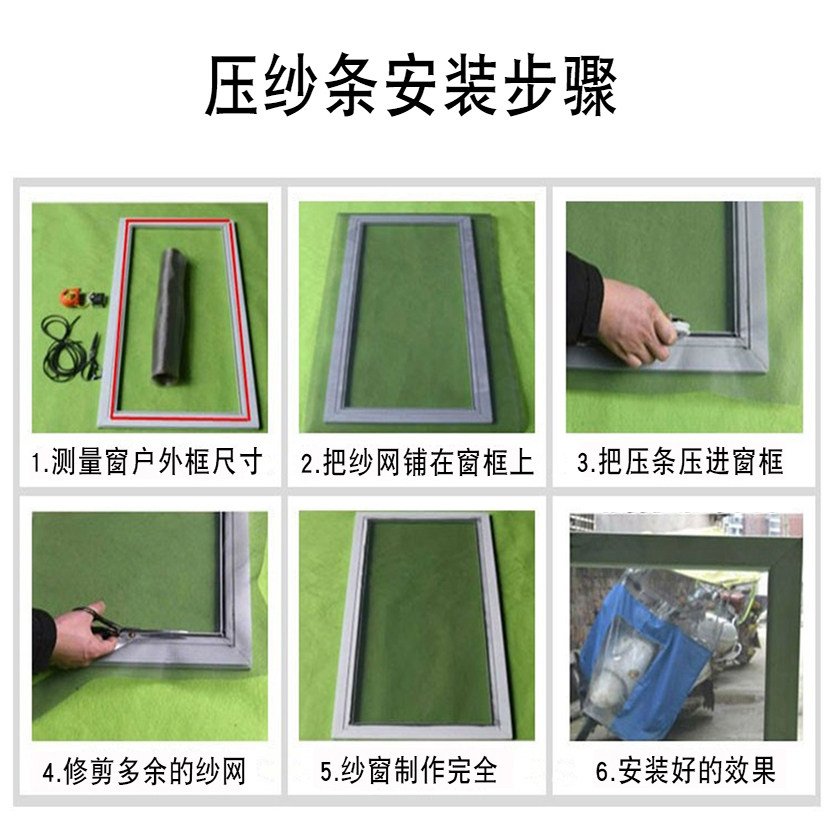 压纱条安装步骤

1.测量窗户外框尺寸

2.把纱网铺在窗框上

3.把压条压进窗框

4.修剪多余的纱网

5.纱窗制作完全

6.安装好的效果