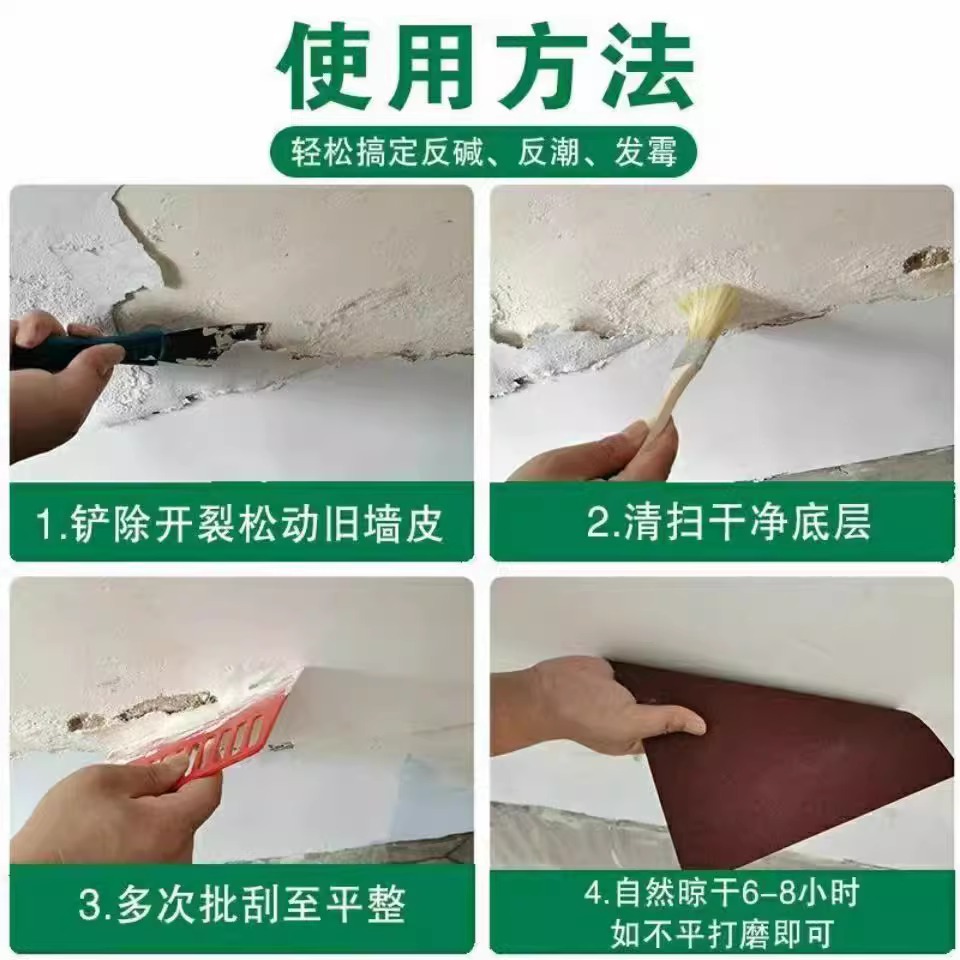 使用方法

轻松搞定反碱、反潮、发霉

1.铲除开裂松动旧墙皮

2.清扫干净底层

3.多次批刮至平整

4.自然晾干6-8小时
如不平打磨即可