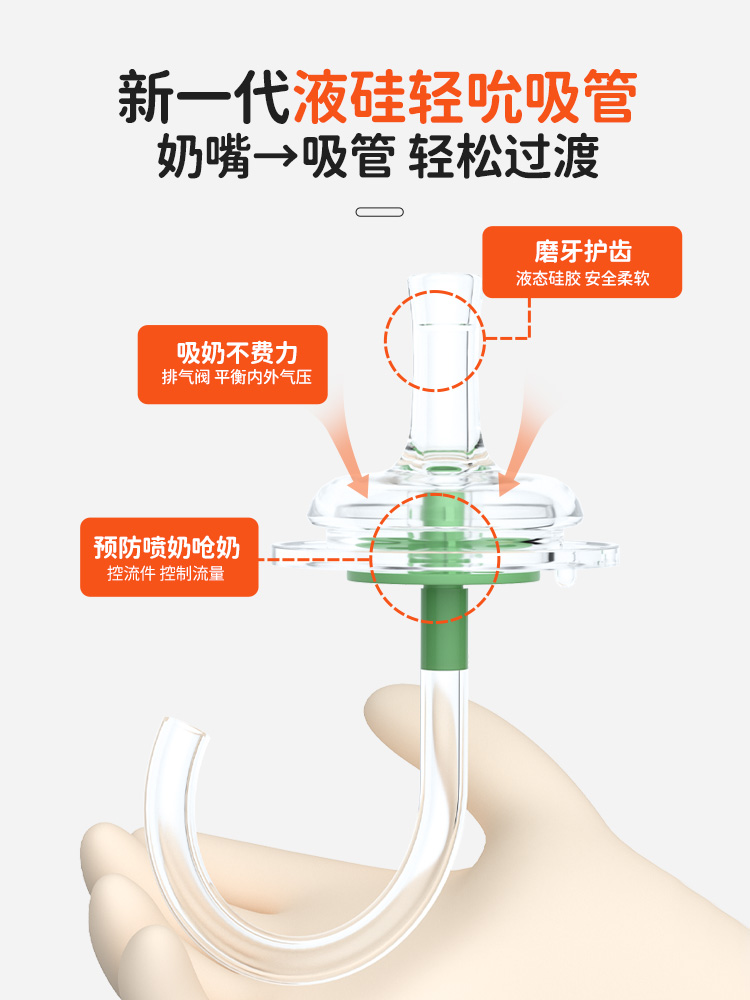 新一代液硅轻吮吸管
奶嘴→吸管 轻松过渡

磨牙护齿
液态硅胶 安全柔软

吸奶不费力
排气阀 平衡内外气压

预防喷奶呛奶
控流件 控制流量