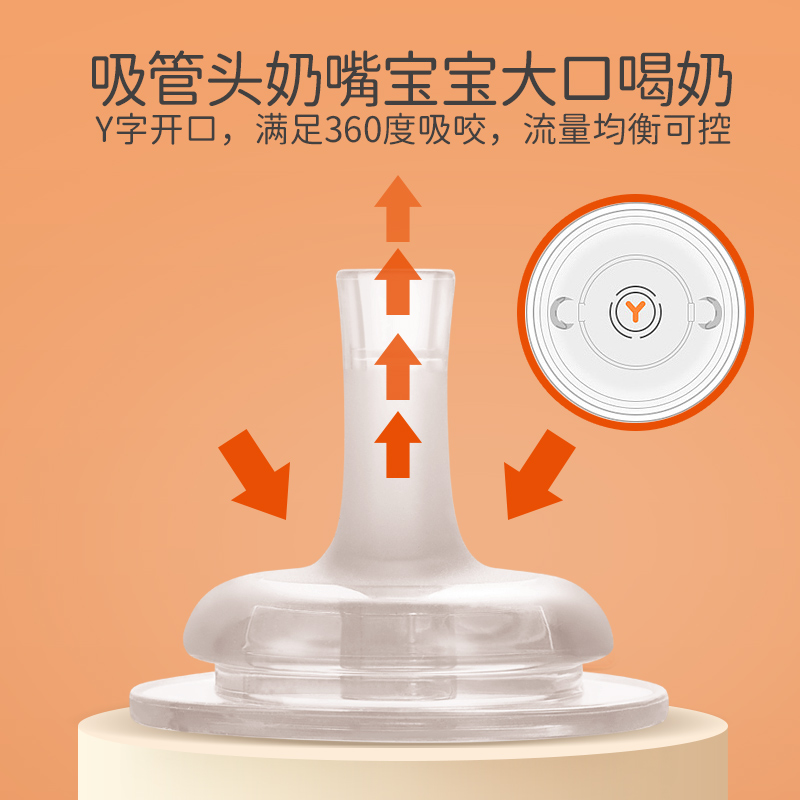 吸管头奶嘴宝宝大口喝奶
Y字开口，满足360度吸咬，流量均衡可控

Y