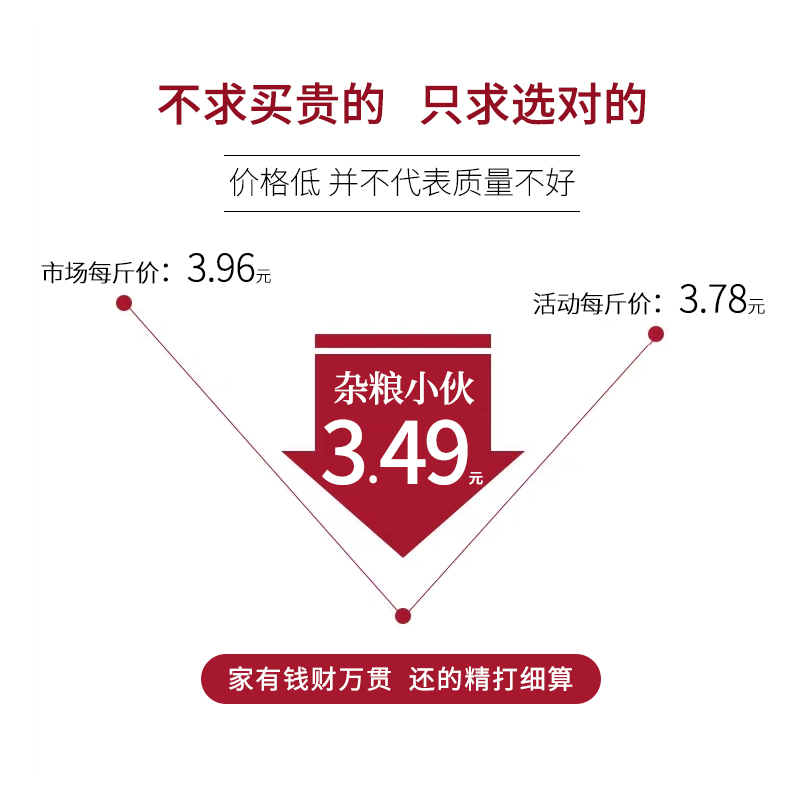 不求买贵的 只求选对的

价格低 并不代表质量不好

市场每斤价：3.96元

活动每斤价：3.78元

杂粮小伙

3.49元

家有钱财万贯 还的精打细算