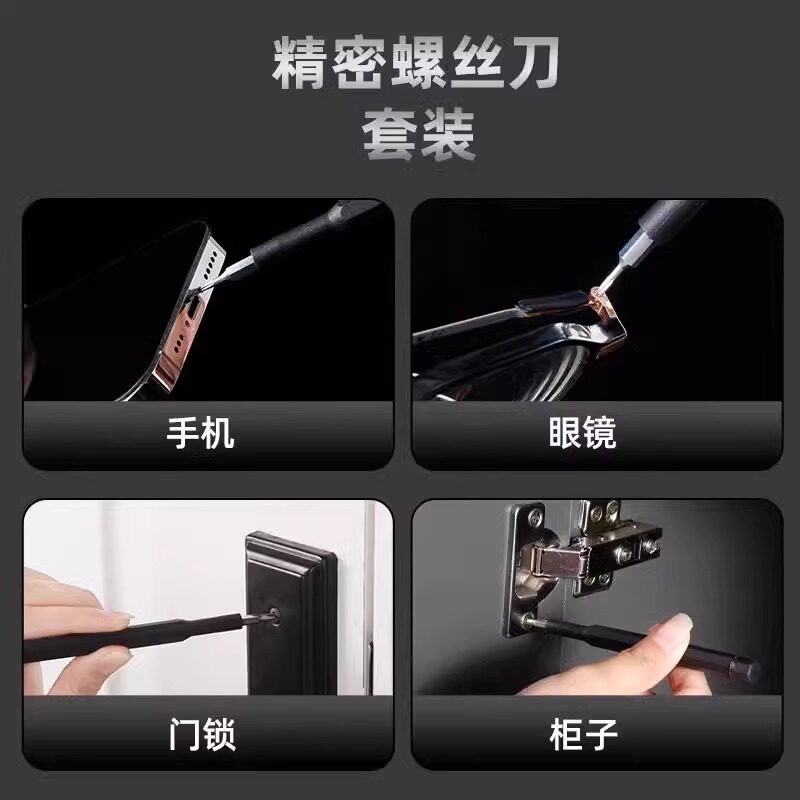 精密螺丝刀
套装

手机

眼镜

门锁

柜子