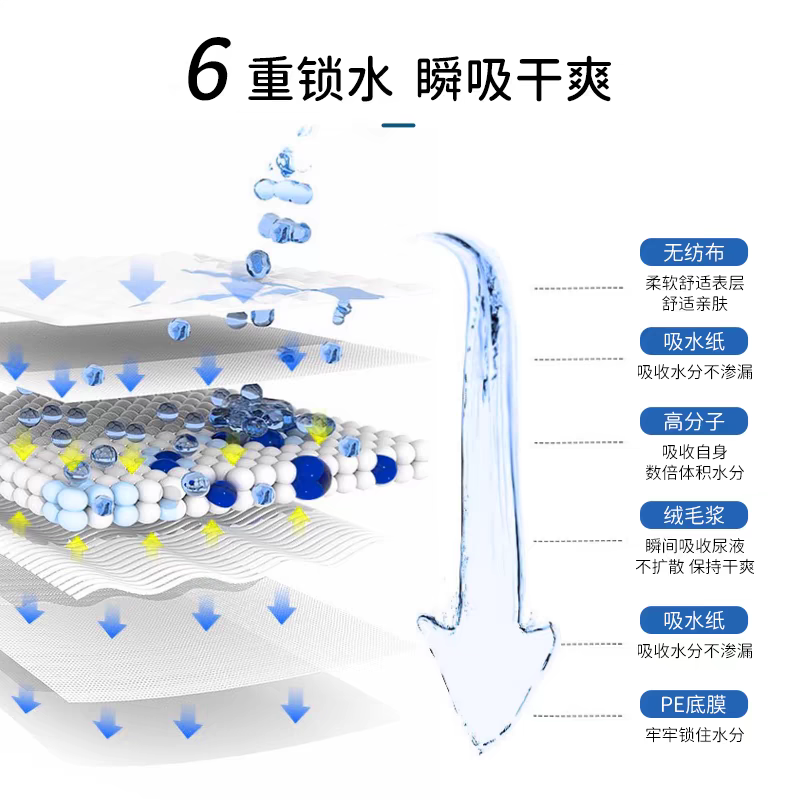 6 重锁水 瞬吸干爽

无纺布
柔软舒适表层
舒适亲肤

吸水纸
吸收水分不渗漏

高分子
吸收自身
数倍体积水分

绒毛浆
瞬间吸收尿液
不扩散 保持干爽

吸水纸
吸收水分不渗漏

PE底膜
牢牢锁住水分