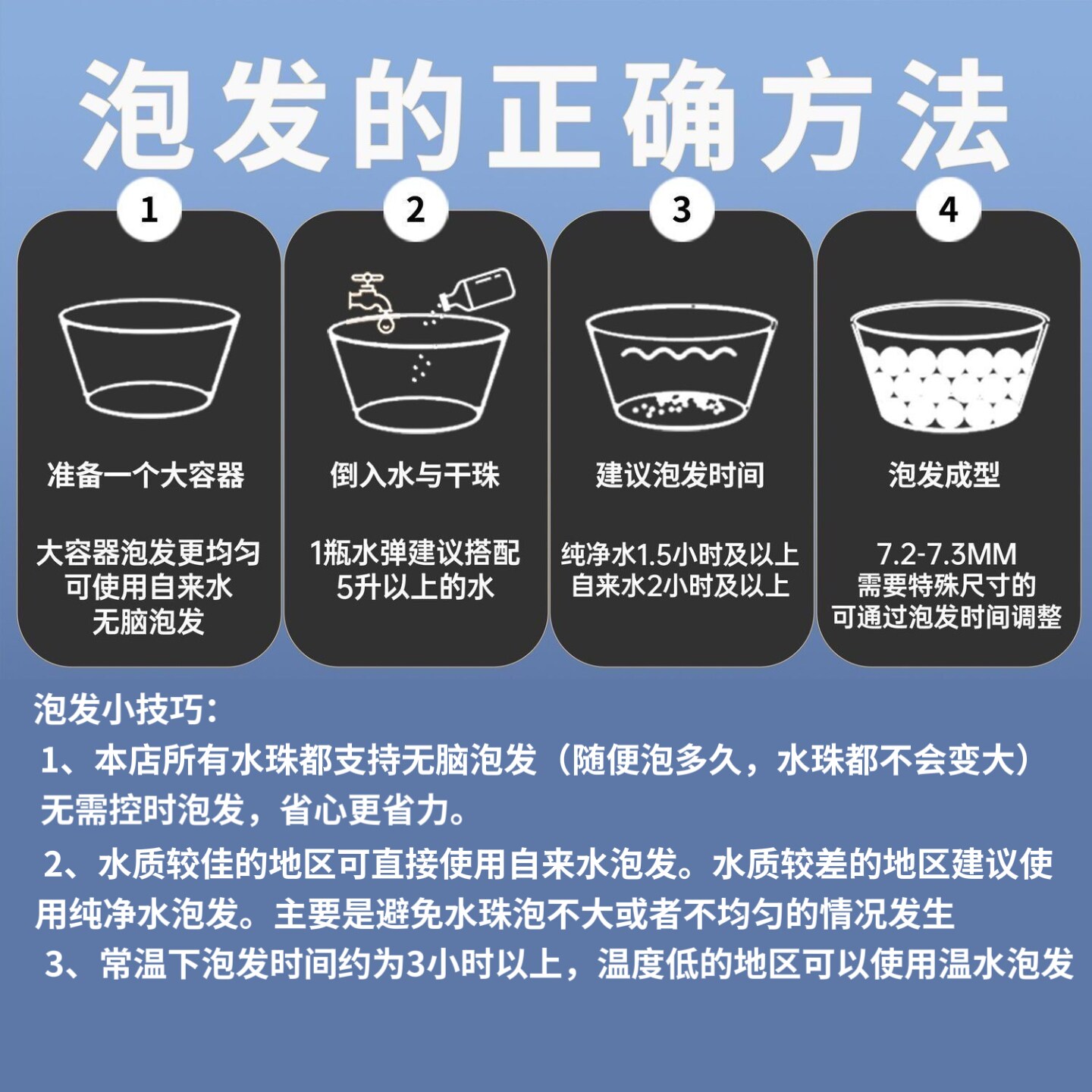 泡发的正确方法

1
准备一个大容器
大容器泡发更均匀
可使用自来水
无脑泡发

2
倒入水与干珠
1瓶水弹建议搭配
5升以上的水

3
建议泡发时间
纯净水1.5小时及以上
自来水2小时及以上

4
泡发成型
7.2-7.3MM
需要特殊尺寸的
可通过泡发时间调整

泡发小技巧：
1、本店所有水珠都支持无脑泡发（随便泡多久，水珠都不会变大）无需控时泡发，省心更省力。
2、水质较佳的地区可直接使用自来水泡发。水质较差的地区建议使用纯净水泡发。主要是避免水珠泡不大或者不均匀的情况发生
3、常温下泡发时间约为3小时以上，温度低的地区可以使用温水泡发