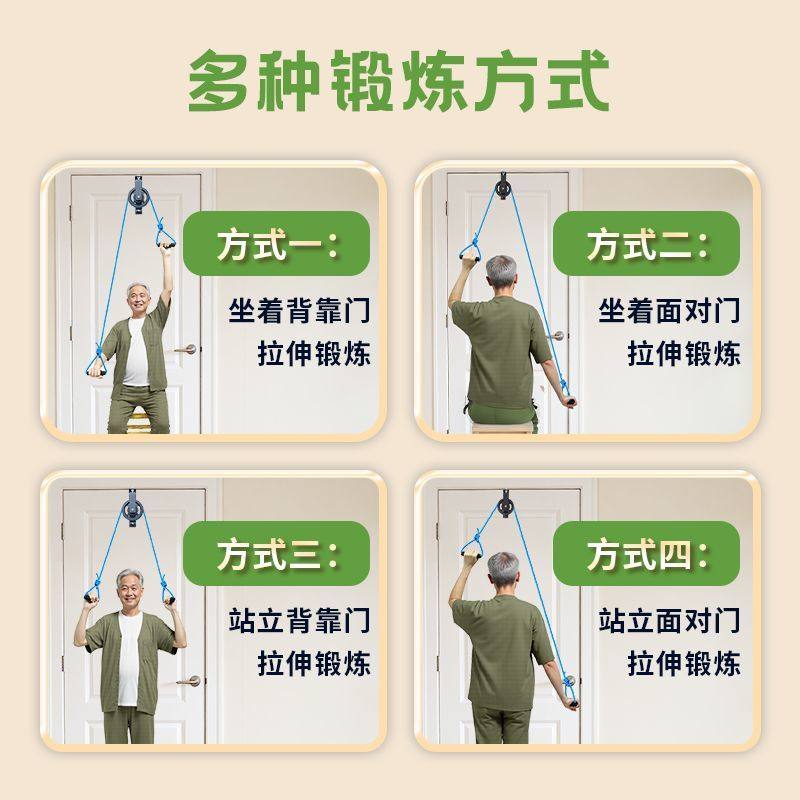 多种锻炼方式

方式一:

坐着背靠门
拉伸锻炼

方式二:

坐着面对门
拉伸锻炼

方式三:

站立背靠门
拉伸锻炼

方式四:

站立面对门
拉伸锻炼