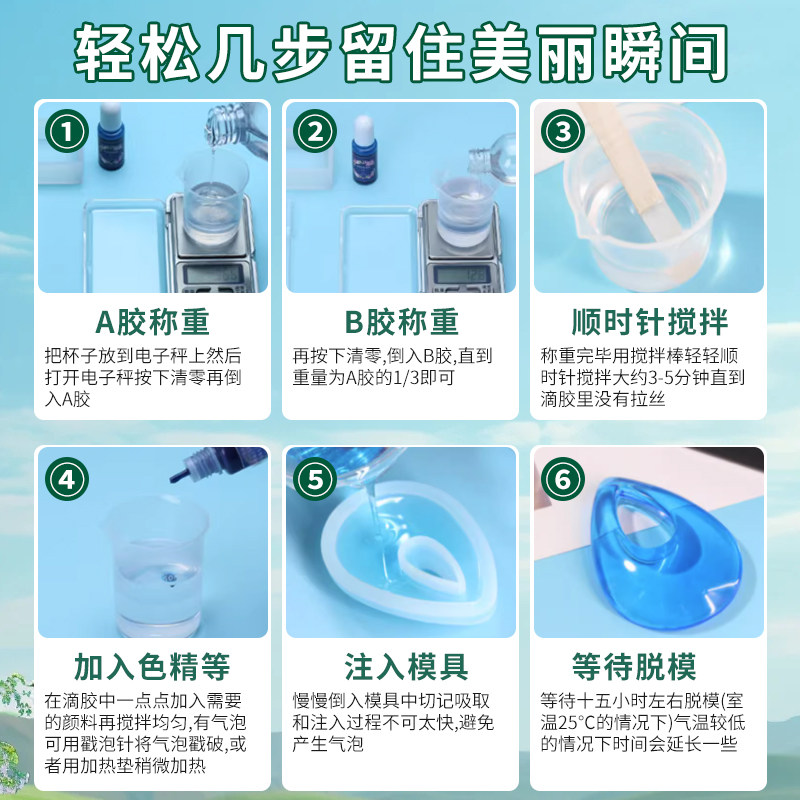 轻松几步留住美丽瞬间

①

A胶称重

把杯子放到电子秤上然后打开电子秤按下清零再倒入A胶

②

B胶称重

再按下清零,倒入B胶,直到重量为A胶的1/3即可

③

顺时针搅拌

称重完毕用搅拌棒轻轻顺时针搅拌大约3-5分钟直到滴胶里没有拉丝

④

加入色精等

在滴胶中一点点加入需要的颜料再搅拌均匀,有气泡可用戳泡针将气泡戳破,或者用加热垫稍微加热

⑤

注入模具

慢慢倒入模具中切记吸取和注入过程不可太快,避免产生气泡

⑥

等待脱模

等待十五小时左右脱模(室温25°C的情况下)气温较低的情况下时间会延长一些