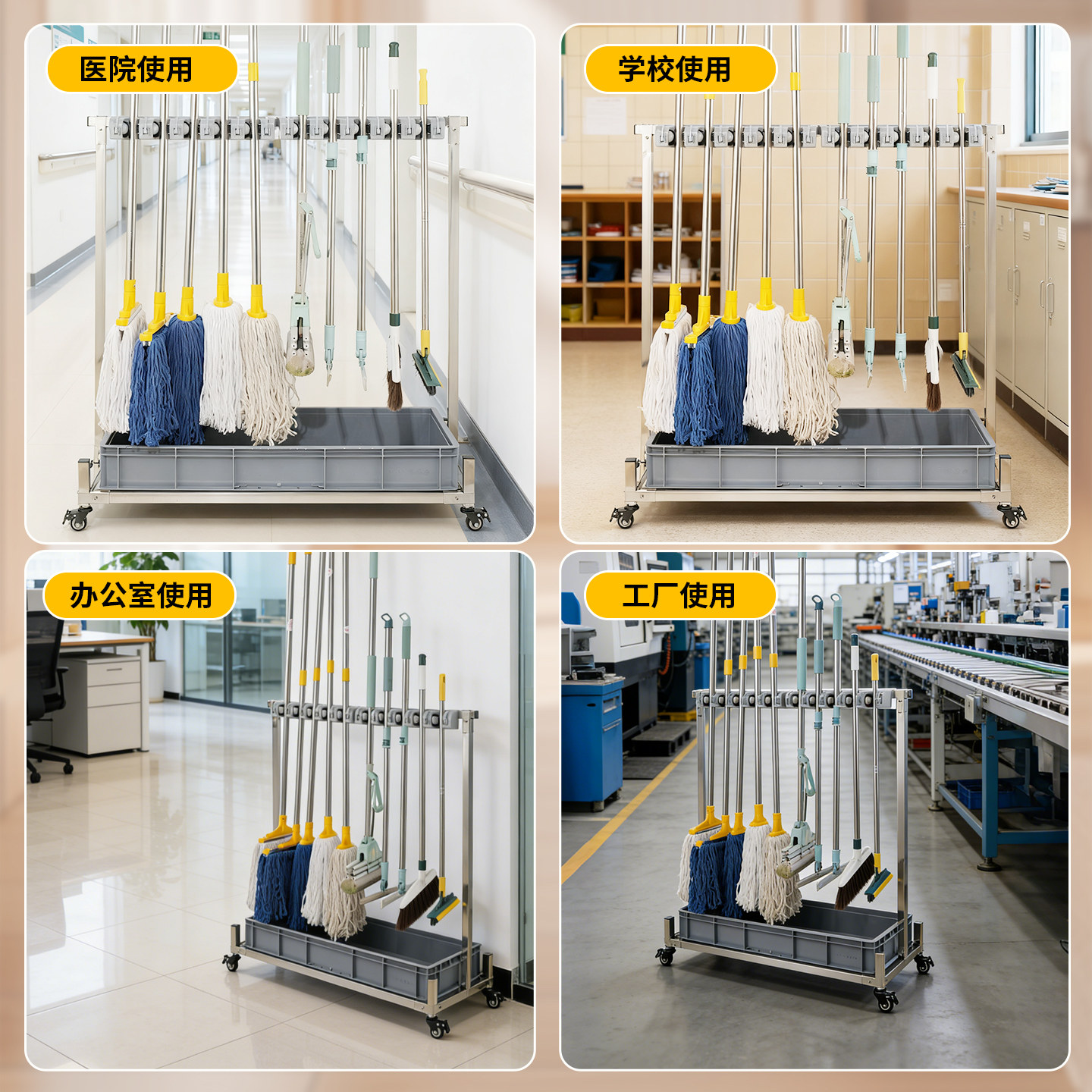 医院使用

学校使用

办公室使用

工厂使用