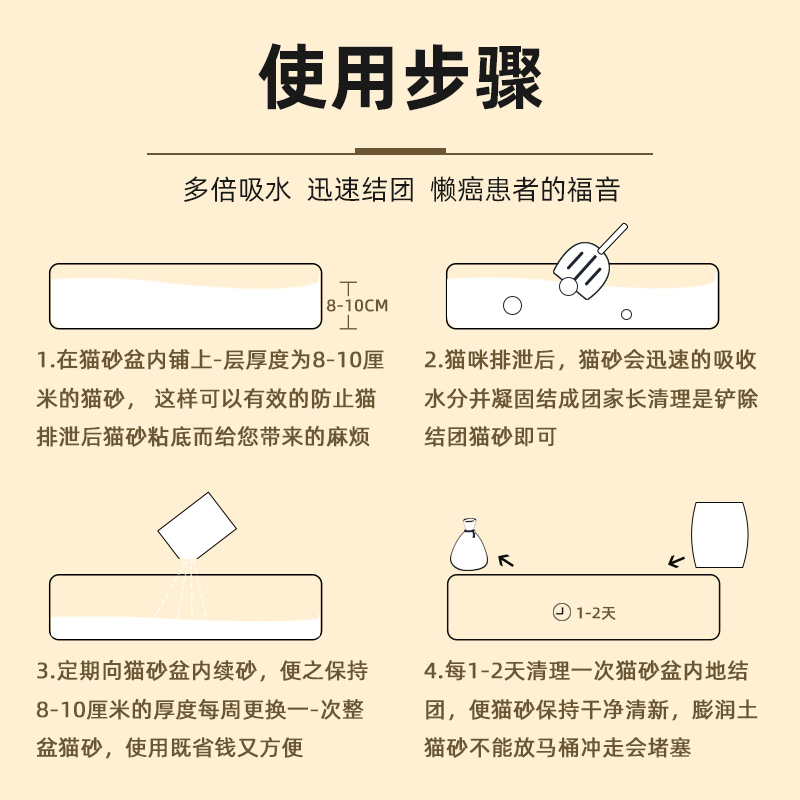 使用步骤

多倍吸水 迅速结团 懒癌患者的福音

8-10CM

1.在猫砂盆内铺上-层厚度为8-10厘米的猫砂， 这样可以有效的防止猫排泄后猫砂粘底而给您带来的麻烦

2.猫咪排泄后，猫砂会迅速的吸收水分并凝固结成团家长清理是铲除结团猫砂即可

3.定期向猫砂盆内续砂，便之保持8-10厘米的厚度每周更换一-次整盆猫砂，使用既省钱又方便

1-2天

4.每1-2天清理一次猫砂盆内地结团，便猫砂保持干净清新，膨润土猫砂不能放马桶冲走会堵塞