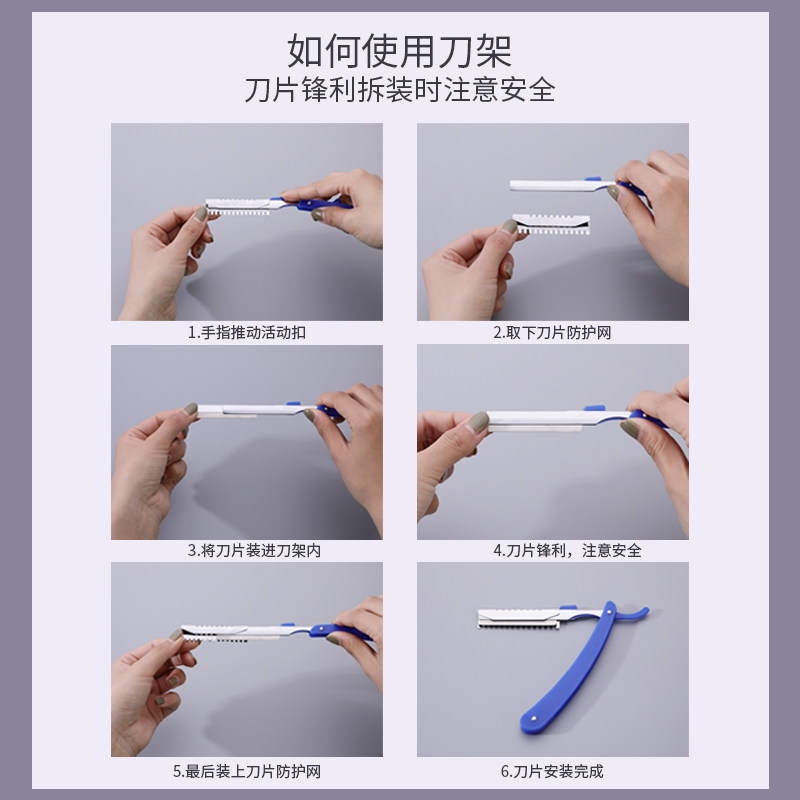 如何使用刀架
刀片锋利拆装时注意安全

1.手指推动活动扣

2.取下刀片防护网

3.将刀片装进刀架内

4.刀片锋利，注意安全

5.最后装上刀片防护网

6.刀片安装完成