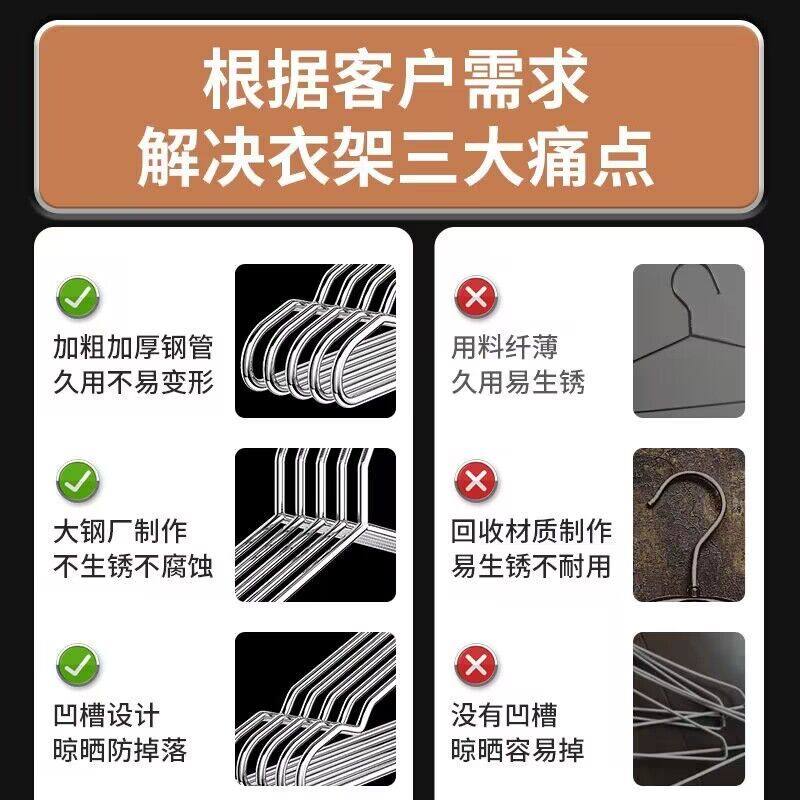 根据客户需求
解决衣架三大痛点

加粗加厚钢管
久用不易变形

大钢厂制作
不生锈不腐蚀

凹槽设计
晾晒防掉落

用料纤薄
久用易生锈

回收材质制作
易生锈不耐用

没有凹槽
晾晒容易掉