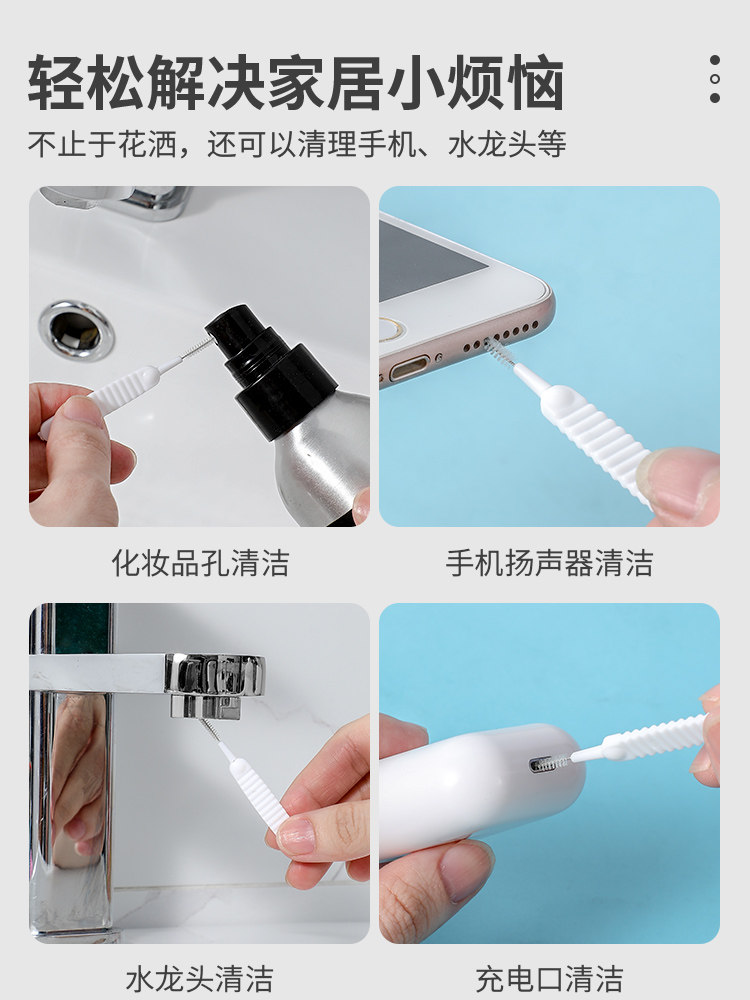 轻松解决家居小烦恼

不止于花洒，还可以清理手机、水龙头等

化妆品孔清洁

手机扬声器清洁

水龙头清洁

充电口清洁