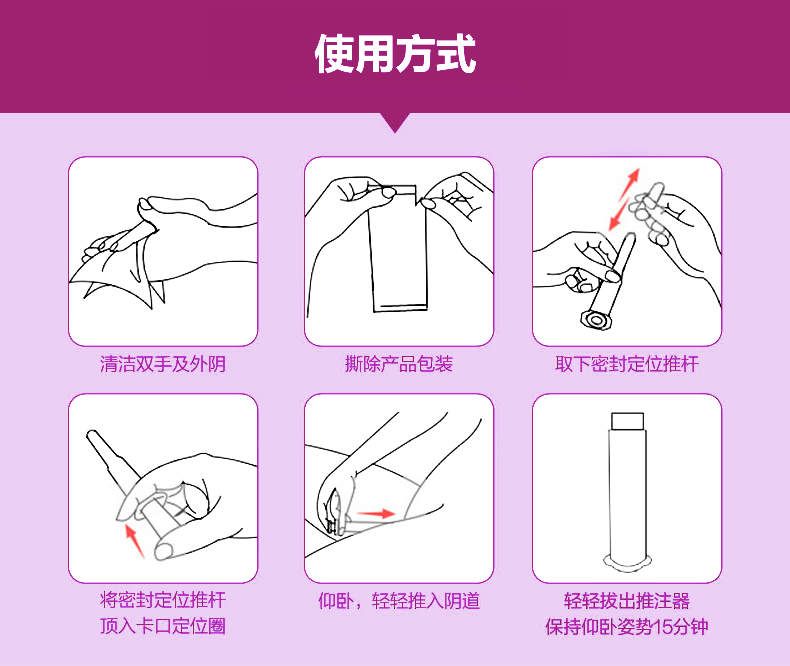 使用方式

清洁双手及外阴

撕除产品包装

取下密封定位推杆

将密封定位推杆
顶入卡口定位圈

仰卧，轻轻推入阴道

轻轻拔出推注器
保持仰卧姿势15分钟