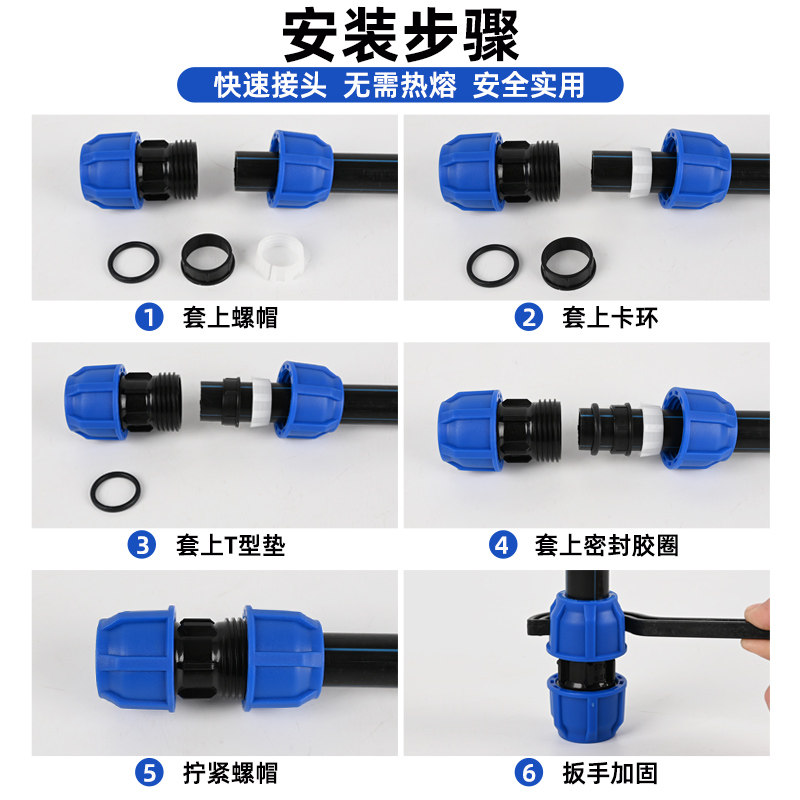 安装步骤

快速接头 无需热熔 安全实用

1 套上螺帽

2 套上卡环

3 套上T型垫

4 套上密封胶圈

5 拧紧螺帽

6 扳手加固