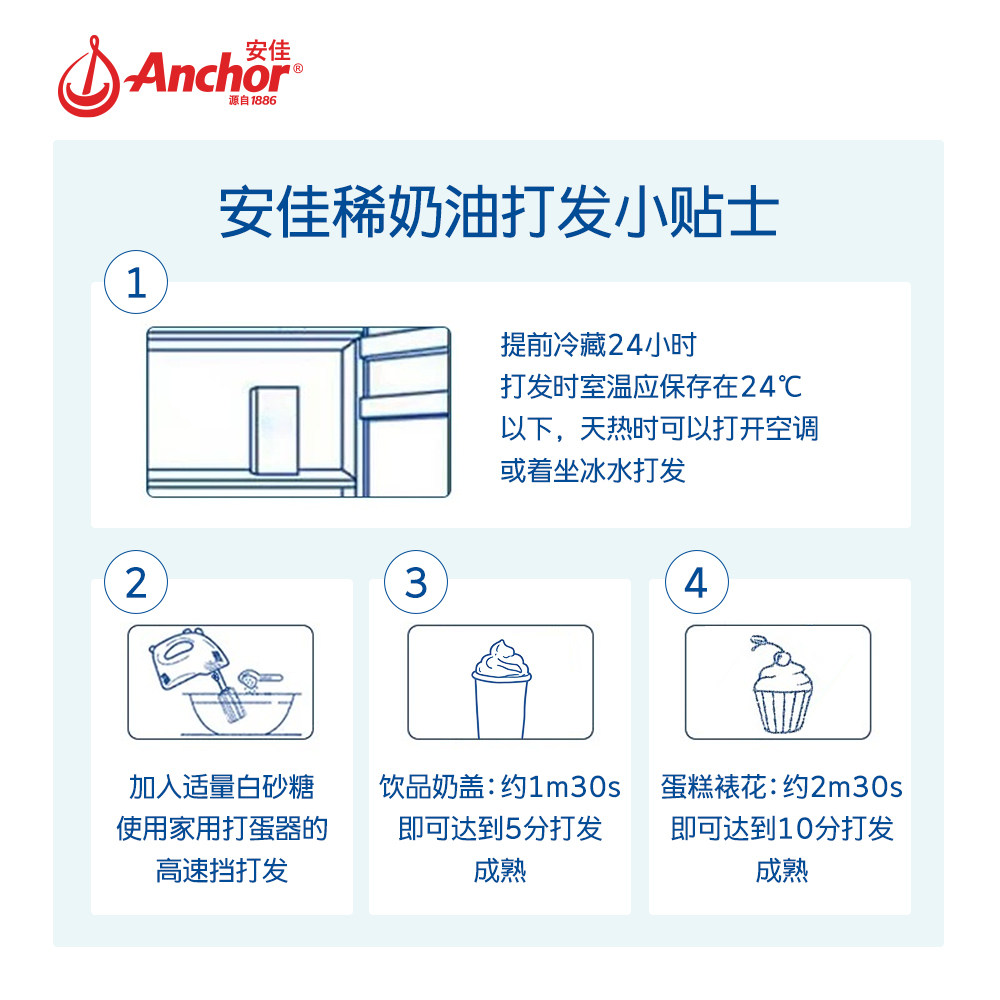 安佳 Anchor® 源自1886

安佳稀奶油打发小贴士

1

提前冷藏24小时
打发时室温应保存在24℃以下，天热时可以打开空调或着坐冰水打发

2

加入适量白砂糖
使用家用打蛋器的高速挡打发

3

饮品奶盖：约1m30s
即可达到5分打发成熟

4

蛋糕裱花：约2m30s
即可达到10分打发成熟