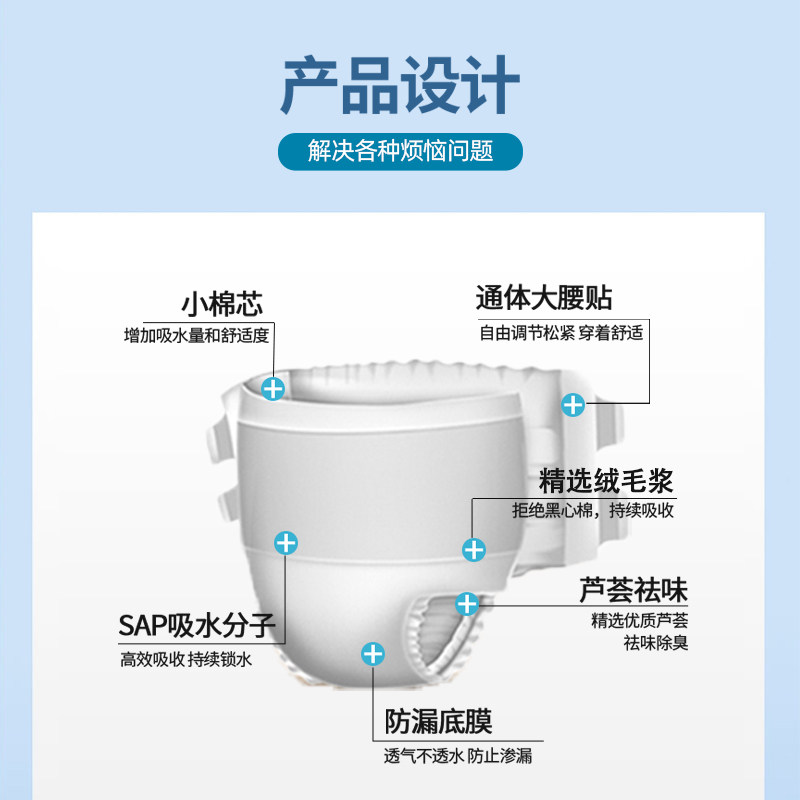 产品设计

解决各种烦恼问题

小棉芯
增加吸水量和舒适度

通体大腰贴
自由调节松紧 穿着舒适

精选绒毛浆
拒绝黑心棉，持续吸收

芦荟祛味
精选优质芦荟
祛味除臭

SAP吸水分子
高效吸收 持续锁水

防漏底膜
透气不透水 防止渗漏