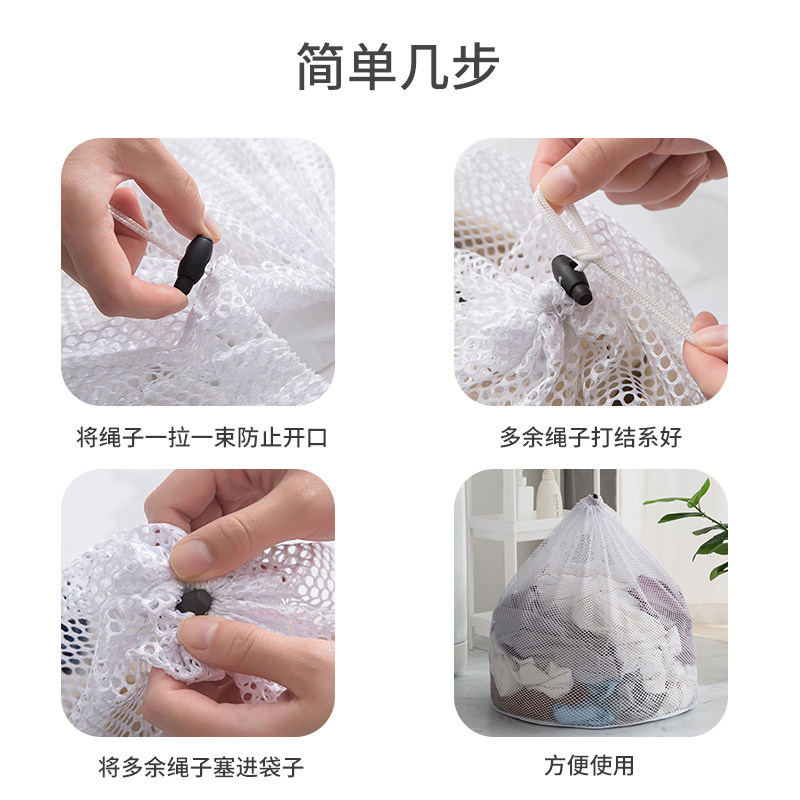 简单几步

将绳子一拉一束防止开口

多余绳子打结系好

将多余绳子塞进袋子

方便使用