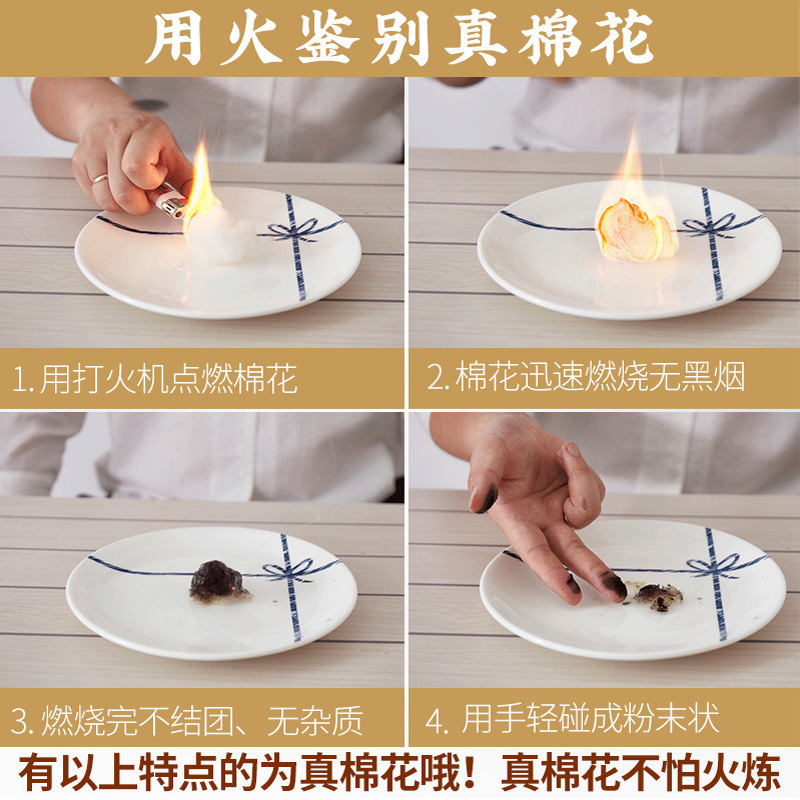 用火鉴别真棉花

1. 用打火机点燃棉花

2. 棉花迅速燃烧无黑烟

3. 燃烧完不结团、无杂质

4. 用手轻碰成粉末状

有以上特点的为真棉花哦！真棉花不怕火炼