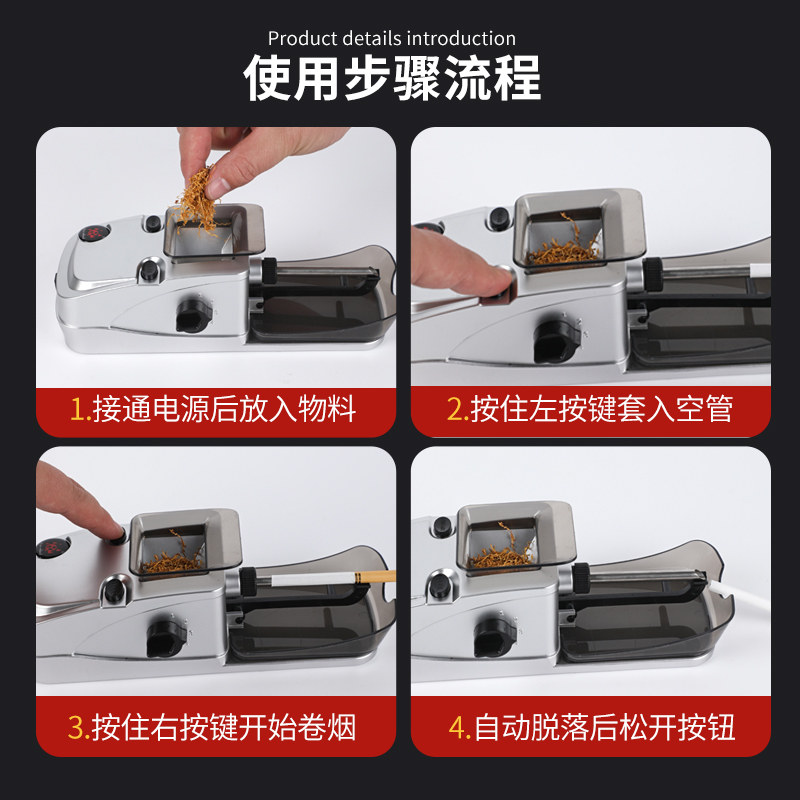 Product details introduction
使用步骤流程

1.接通电源后放入物料

2.按住左按键套入空管

3.按住右按键开始卷烟

4.自动脱落后松开按钮