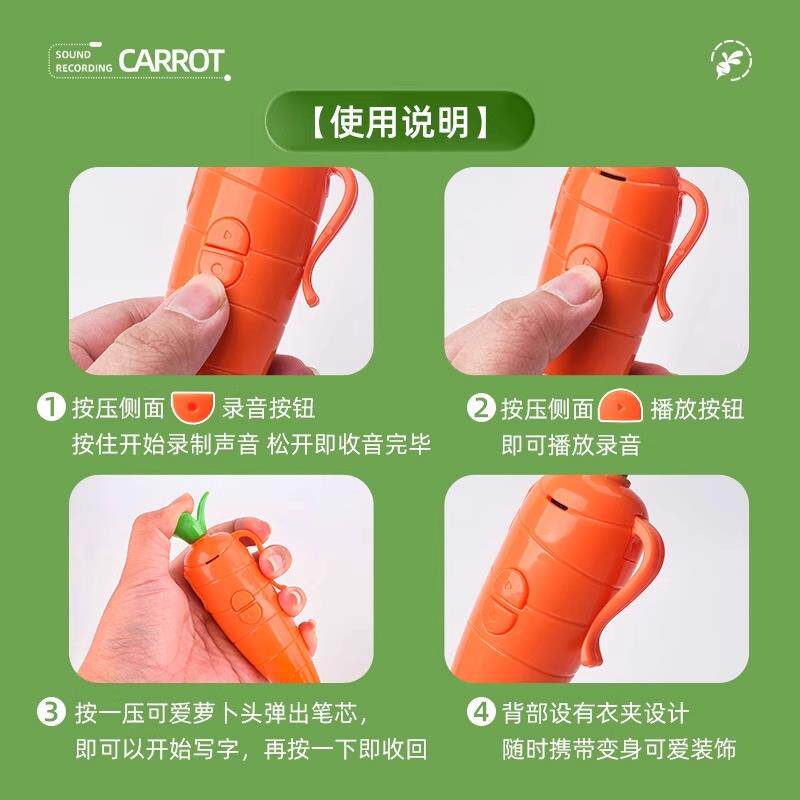 SOUND RECORDING CARROT

【使用说明】

① 按压侧面 录音按钮
按住开始录制声音 松开即收音完毕

② 按压侧面 播放按钮
即可播放录音

③ 按一压可爱萝卜头弹出笔芯，
即可以开始写字，再按一下即收回

④ 背部设有衣夹设计
随时携带变身可爱装饰