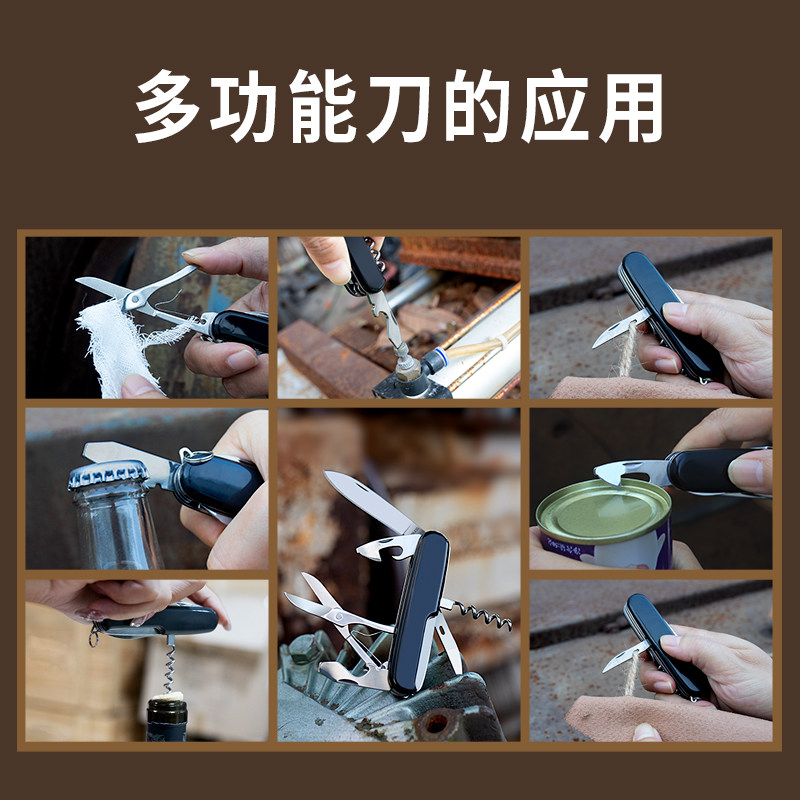 多功能刀的应用