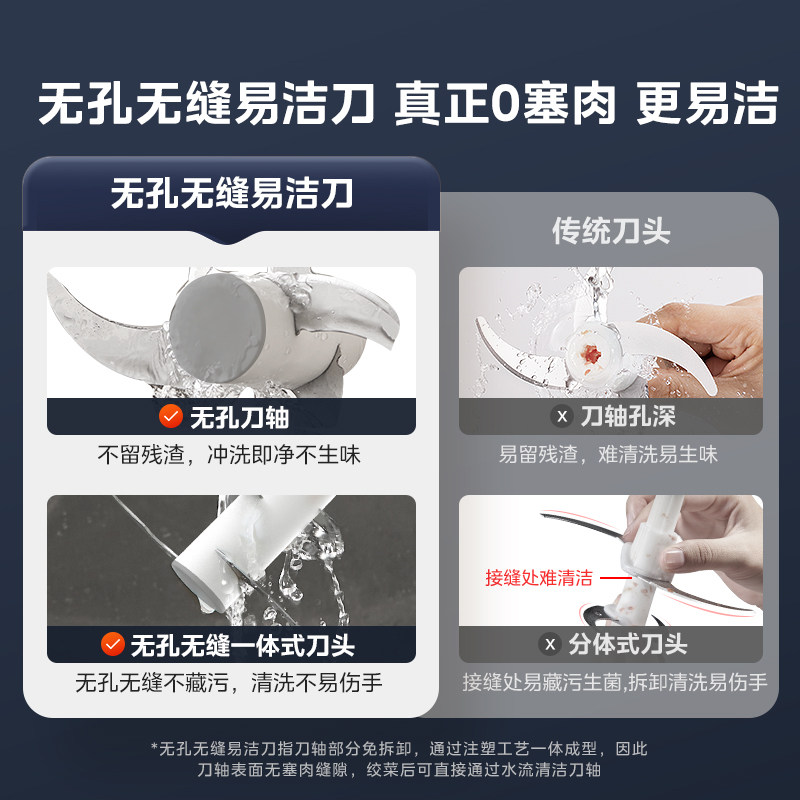 无孔无缝易洁刀 真正0塞肉 更易洁

无孔无缝易洁刀

无孔刀轴
不留残渣，冲洗即净不生味

无孔无缝一体式刀头
无孔无缝不藏污，清洗不易伤手

传统刀头

x 刀轴孔深
易留残渣，难清洗易生味

接缝处难清洁

x 分体式刀头
接缝处易藏污生菌,拆卸清洗易伤手

*无孔无缝易洁刀指刀轴部分免拆卸，通过注塑工艺一体成型，因此刀轴表面无塞肉缝隙，绞菜后可直接通过水流清洁刀轴