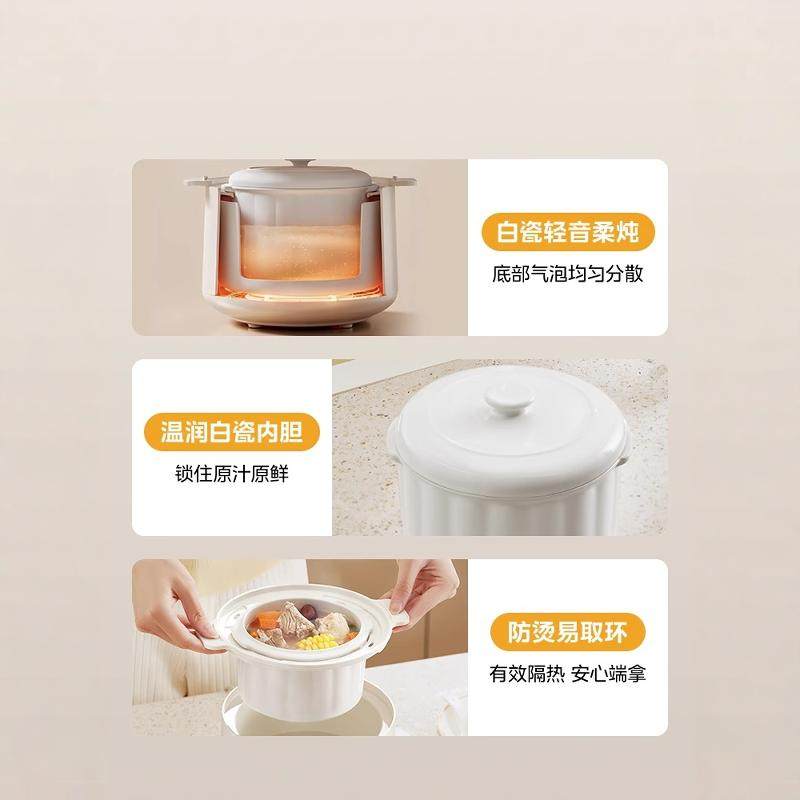 白瓷轻音柔炖
底部气泡均匀分散

温润白瓷内胆
锁住原汁原鲜

防烫易取环
有效隔热 安心端拿