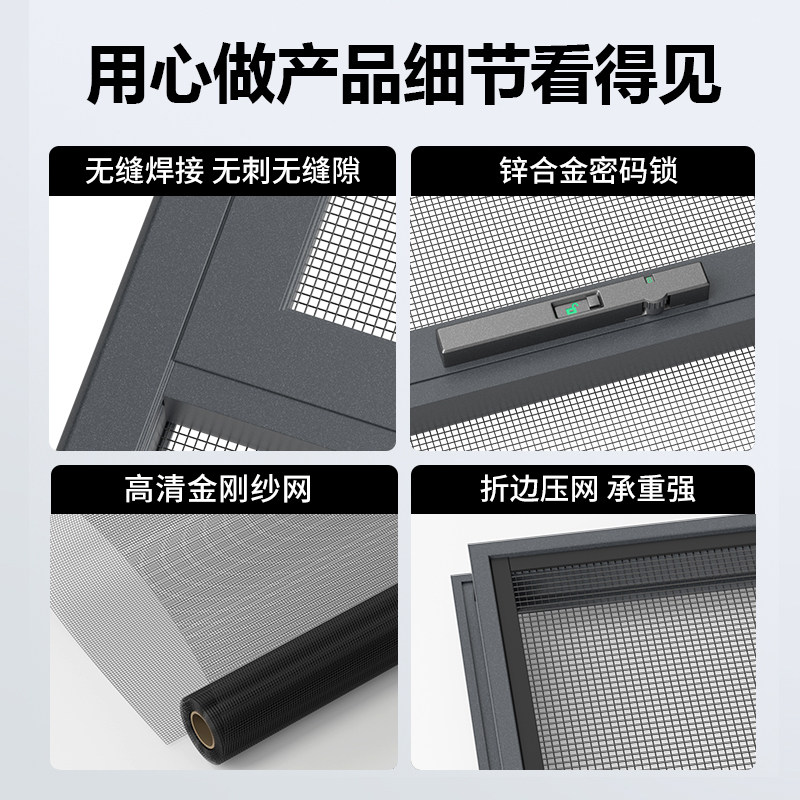 用心做产品细节看得见

无缝焊接 无刺无缝隙

锌合金密码锁

高清金刚纱网

折边压网 承重强