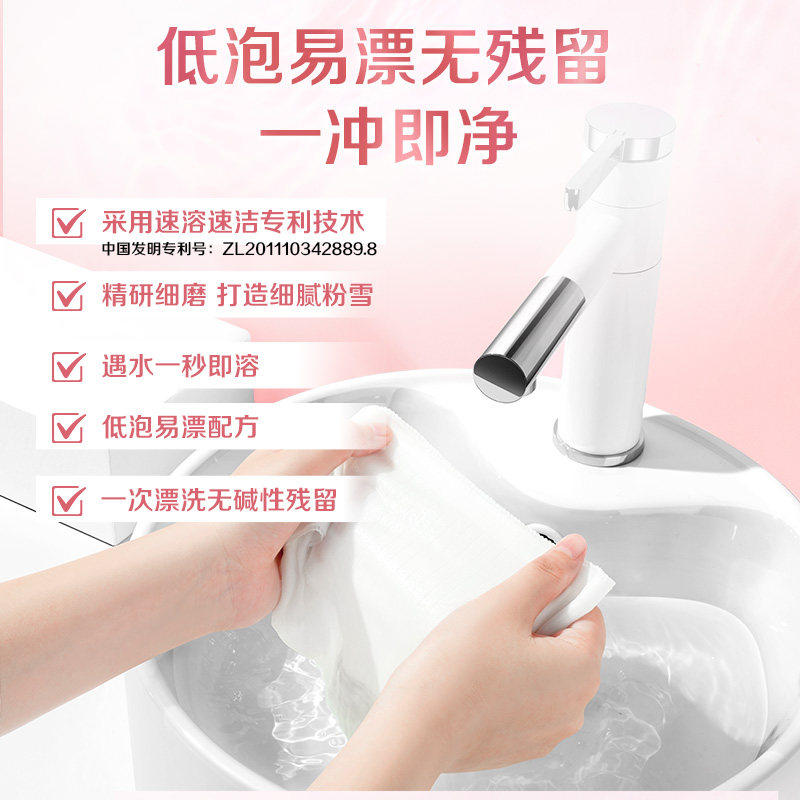 低泡易漂无残留
一冲即净

采用速溶速洁专利技术
中国发明专利号：ZL201110342889.8

精研细磨 打造细腻粉雪

遇水一秒即溶

低泡易漂配方

一次漂洗无碱性残留