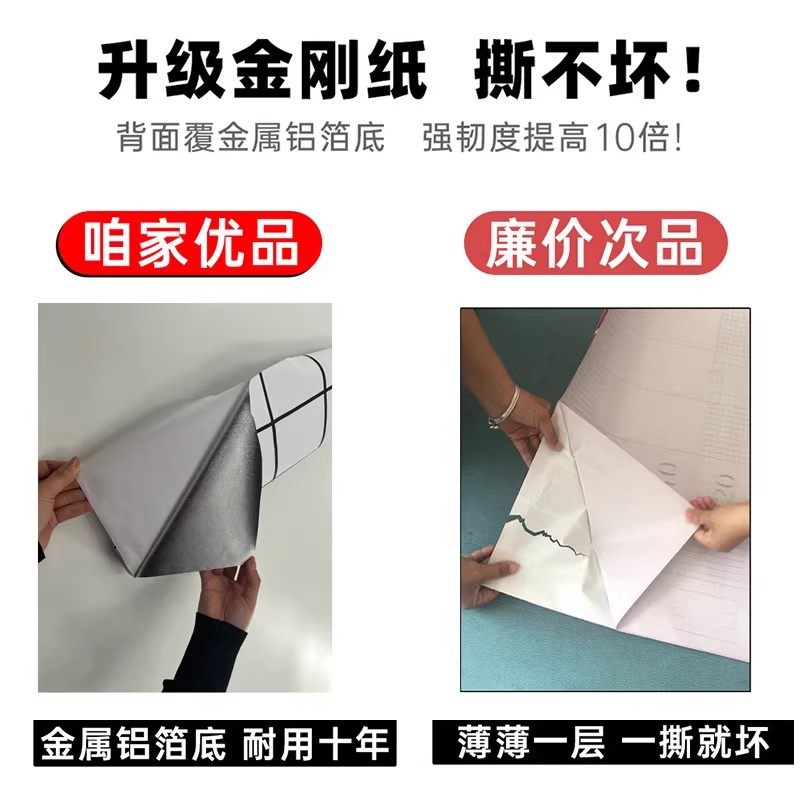 升级金刚纸 撕不坏！

背面覆金属铝箔底 强韧度提高10倍!

咱家优品

廉价次品

金属铝箔底 耐用十年

薄薄一层 一撕就坏