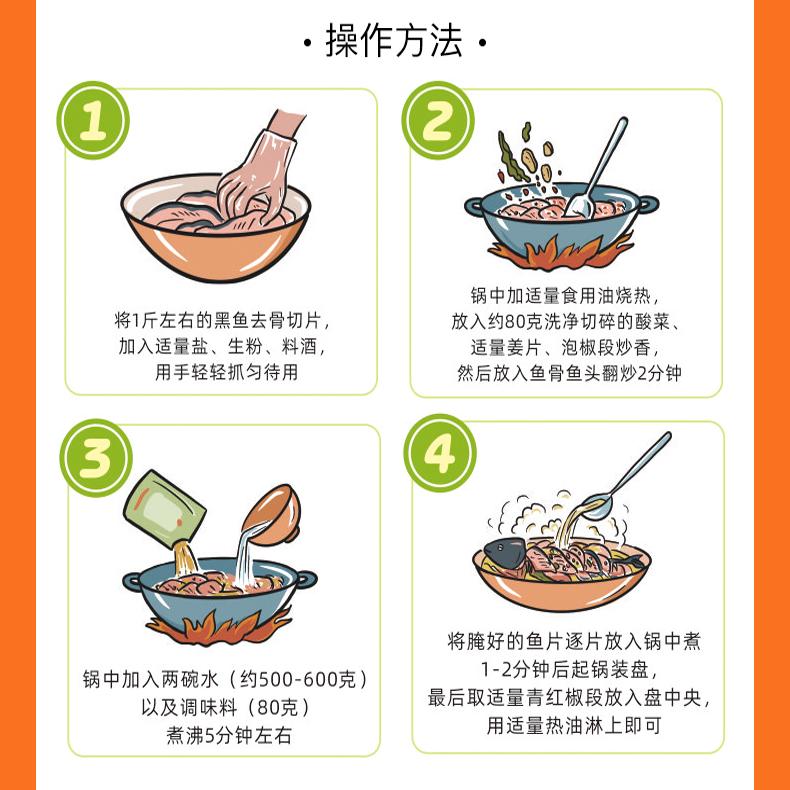 · 操作方法 ·

1

将1斤左右的黑鱼去骨切片，
加入适量盐、生粉、料酒，
用手轻轻抓匀待用

2

锅中加适量食用油烧热，
放入约80克洗净切碎的酸菜、
适量姜片、泡椒段炒香，
然后放入鱼骨鱼头翻炒2分钟

3

锅中加入两碗水（约500-600克）
以及调味料（80克）
煮沸5分钟左右

4

将腌好的鱼片逐片放入锅中煮
1-2分钟后起锅装盘，
最后取适量青红椒段放入盘中央，
用适量热油淋上即可