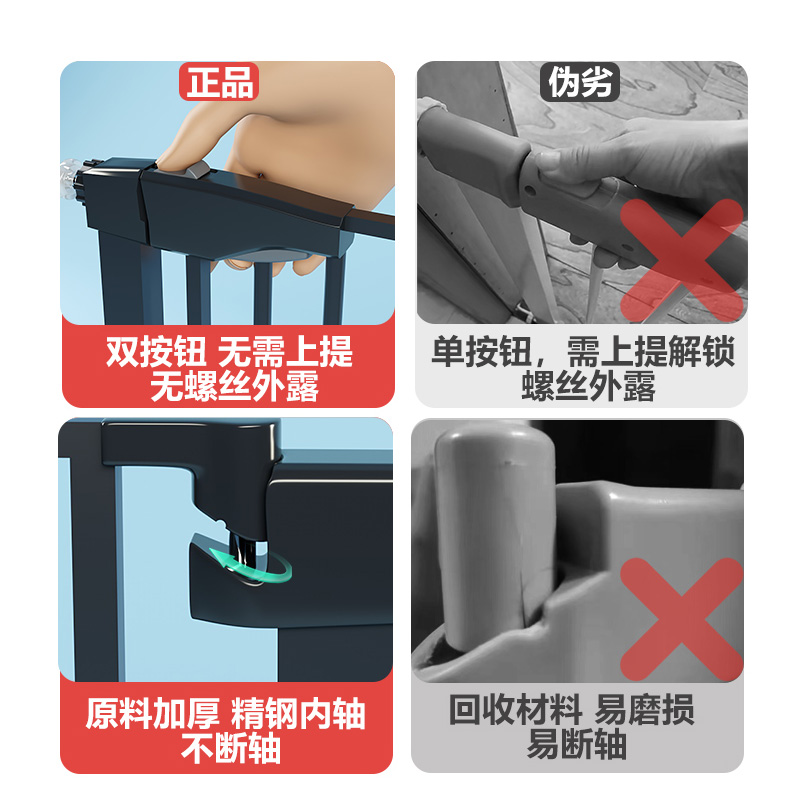 正品

双按钮 无需上提
无螺丝外露

伪劣

单按钮，需上提解锁
螺丝外露

原料加厚 精钢内轴
不断轴

回收材料 易磨损
易断轴