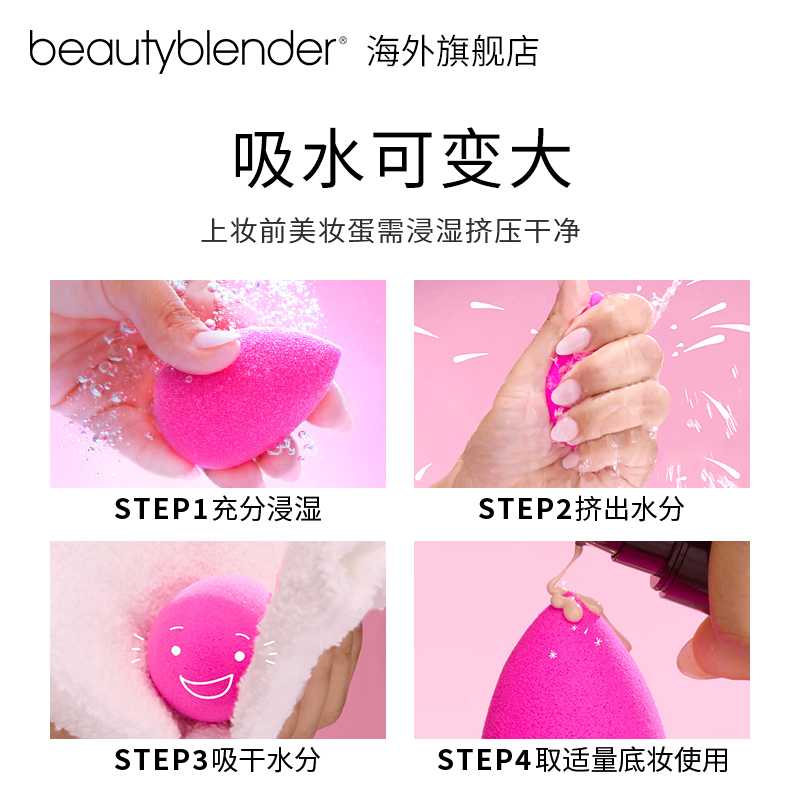 beautyblender® 海外旗舰店

吸水可变大

上妆前美妆蛋需浸湿挤压干净

STEP1充分浸湿

STEP2挤出水分

STEP3吸干水分

STEP4取适量底妆使用