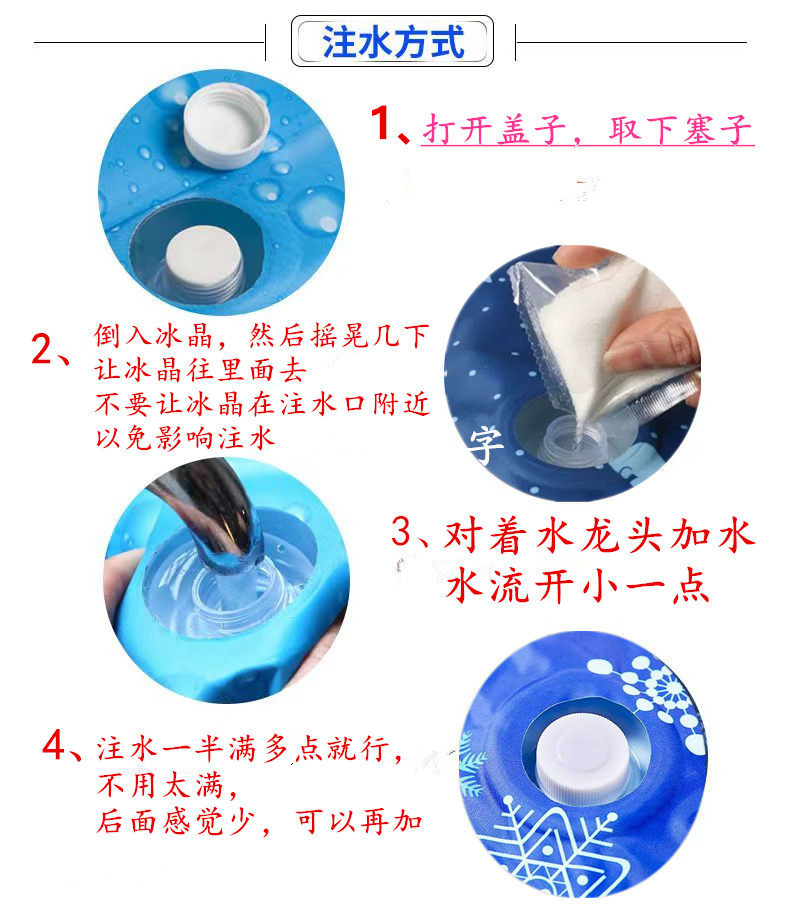 注水方式

1、打开盖子，取下塞子

2、倒入冰晶，然后摇晃几下
让冰晶往里面去
不要让冰晶在注水口附近
以免影响注水

字

3、对着水龙头加水
水流开小一点

4、注水一半满多点就行，
不用太满，
后面感觉少，可以再加