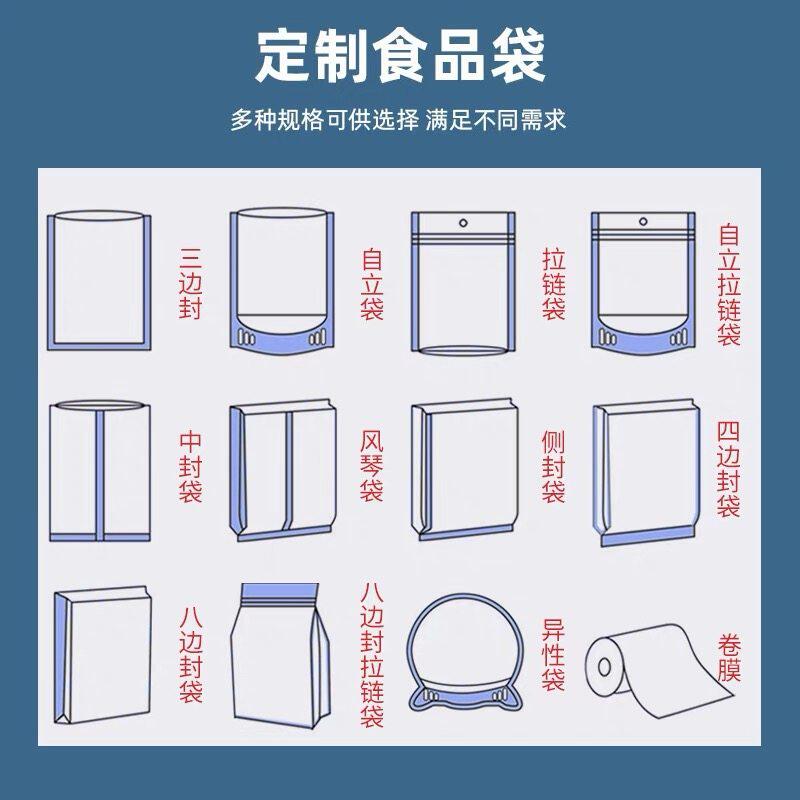 定制食品袋

多种规格可供选择 满足不同需求

三边封

自立袋

拉链袋

自立拉链袋

中封袋

风琴袋

侧封袋

四边封袋

八边封袋

八边封拉链袋

异性袋

卷膜