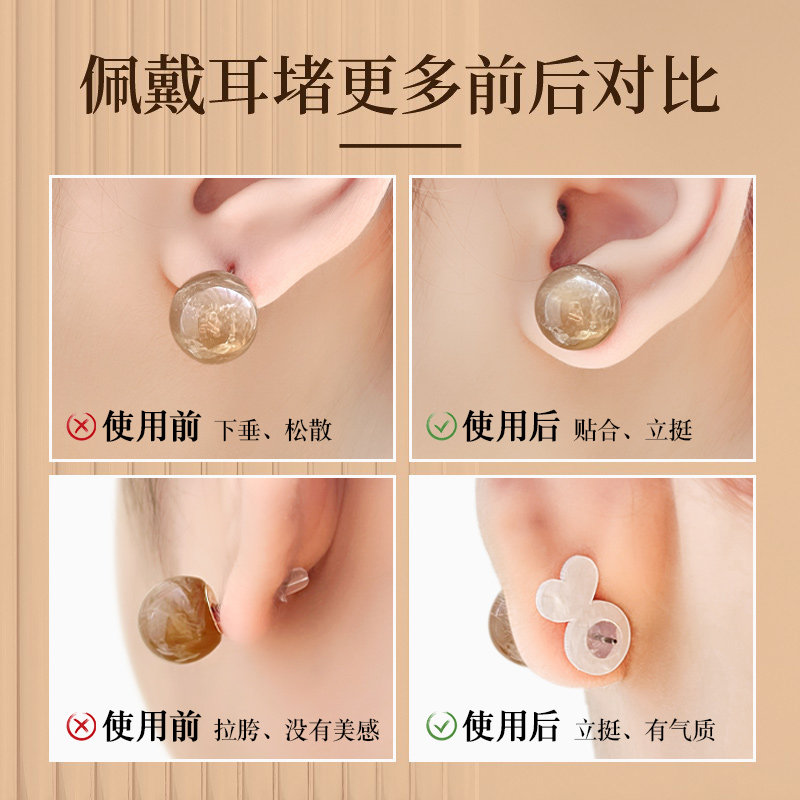 佩戴耳堵更多前后对比

使用前 下垂、松散

使用后 贴合、立挺

使用前 拉胯、没有美感

使用后 立挺、有气质