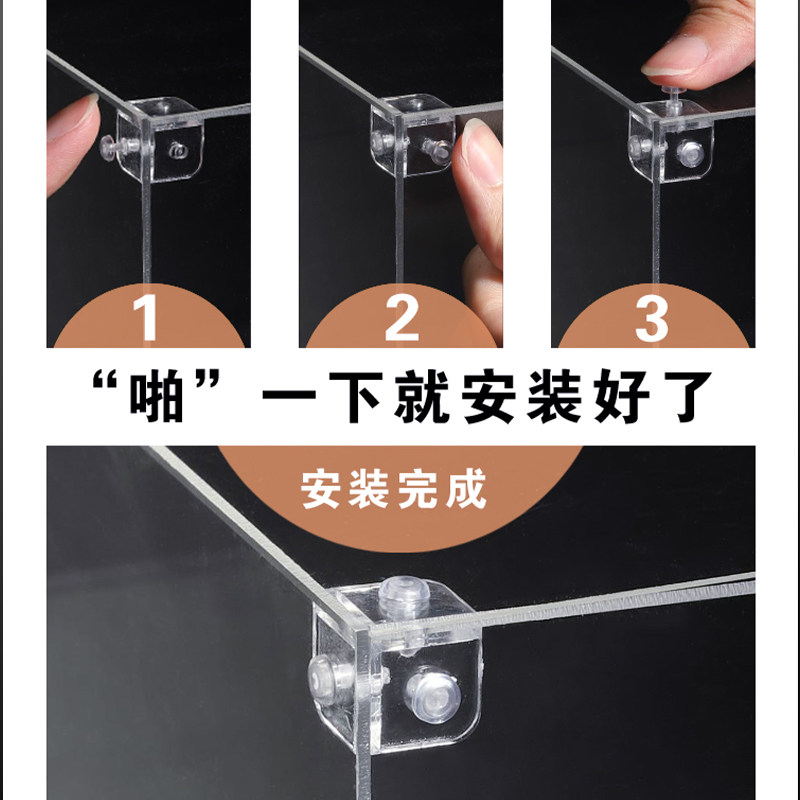 1

2

3

“啪”一下就安装好了

安装完成