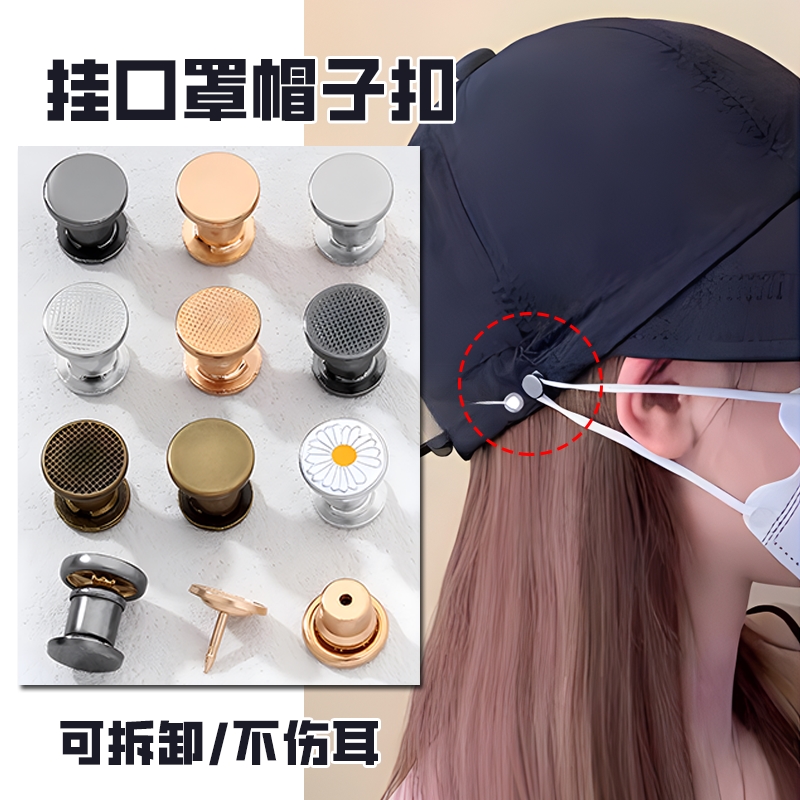 挂口罩帽子扣

可拆卸/不伤耳