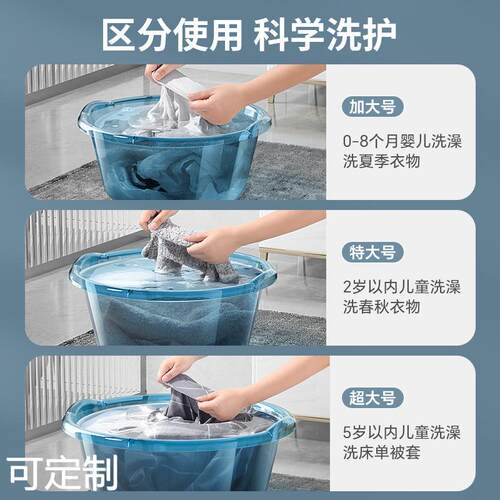 区分使用 科学洗护

加大号

0-8个月婴儿洗澡
洗夏季衣物

特大号

2岁以内儿童洗澡
洗春秋衣物

超大号

5岁以内儿童洗澡
洗床单被套

可定制