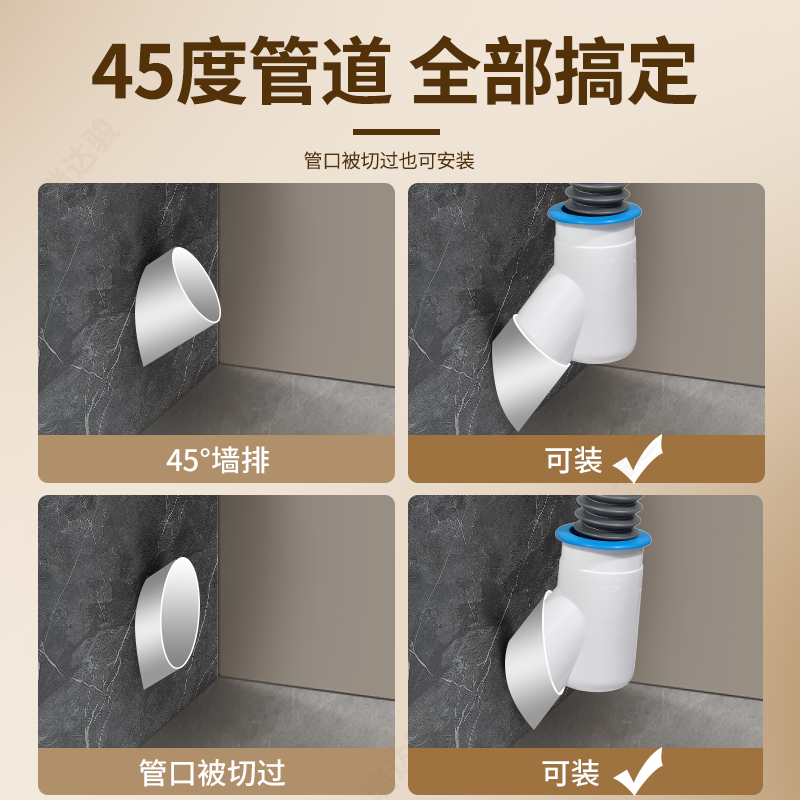 45度管道 全部搞定

管口被切过也可安装

45°墙排

可装

管口被切过

可装