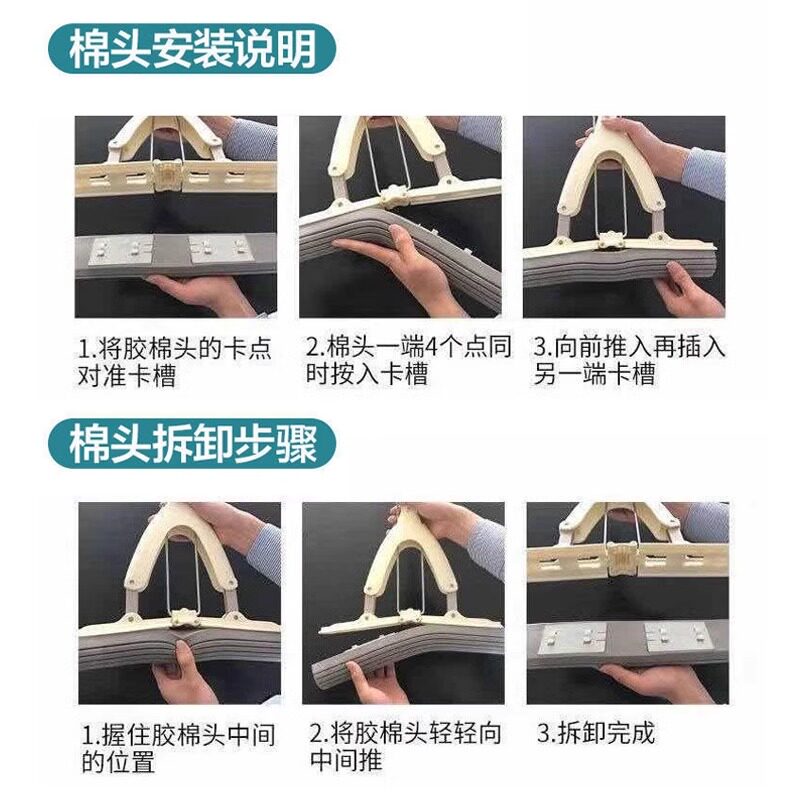 棉头安装说明

1.将胶棉头的卡点对准卡槽

2.棉头一端4个点同时按入卡槽

3.向前推入再插入另一端卡槽

棉头拆卸步骤

1.握住胶棉头中间的位置

2.将胶棉头轻轻向中间推

3.拆卸完成