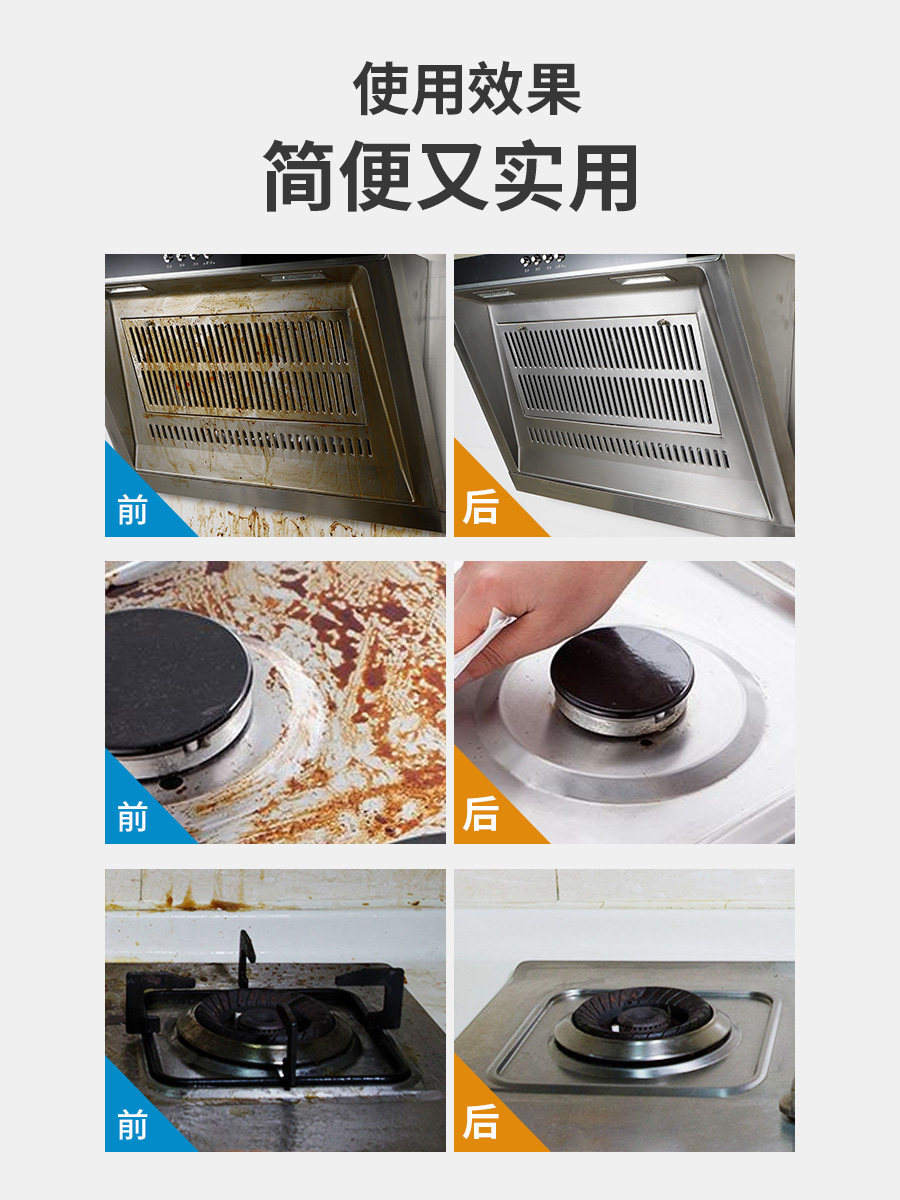 使用效果
简便又实用

前
后
前
后
前
后