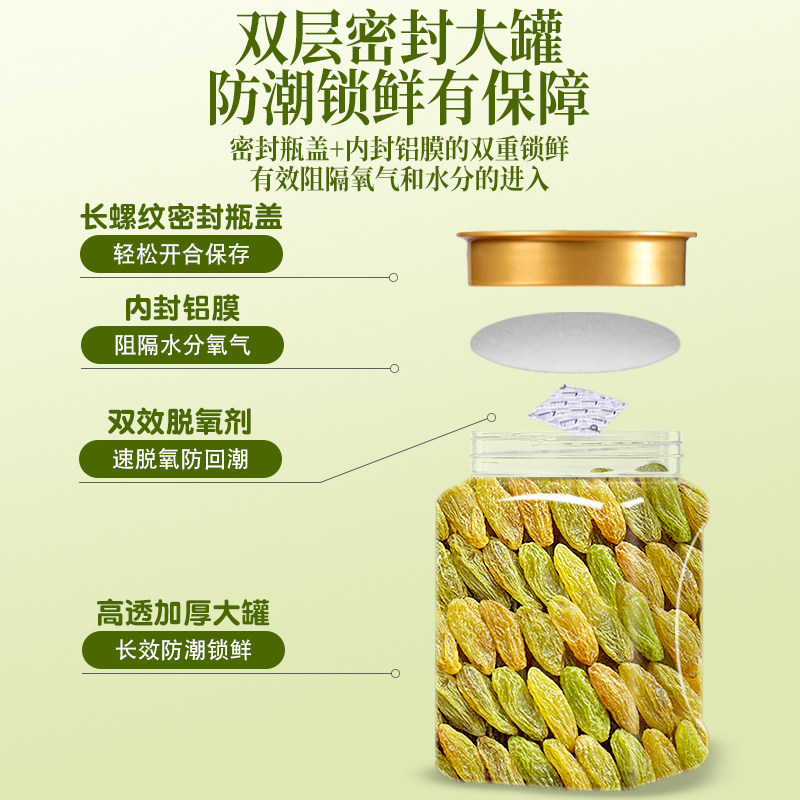 双层密封大罐
防潮锁鲜有保障

密封瓶盖+内封铝膜的双重锁鲜
有效阻隔氧气和水分的进入

长螺纹密封瓶盖
轻松开合保存

内封铝膜
阻隔水分氧气

双效脱氧剂
速脱氧防回潮

高透加厚大罐
长效防潮锁鲜